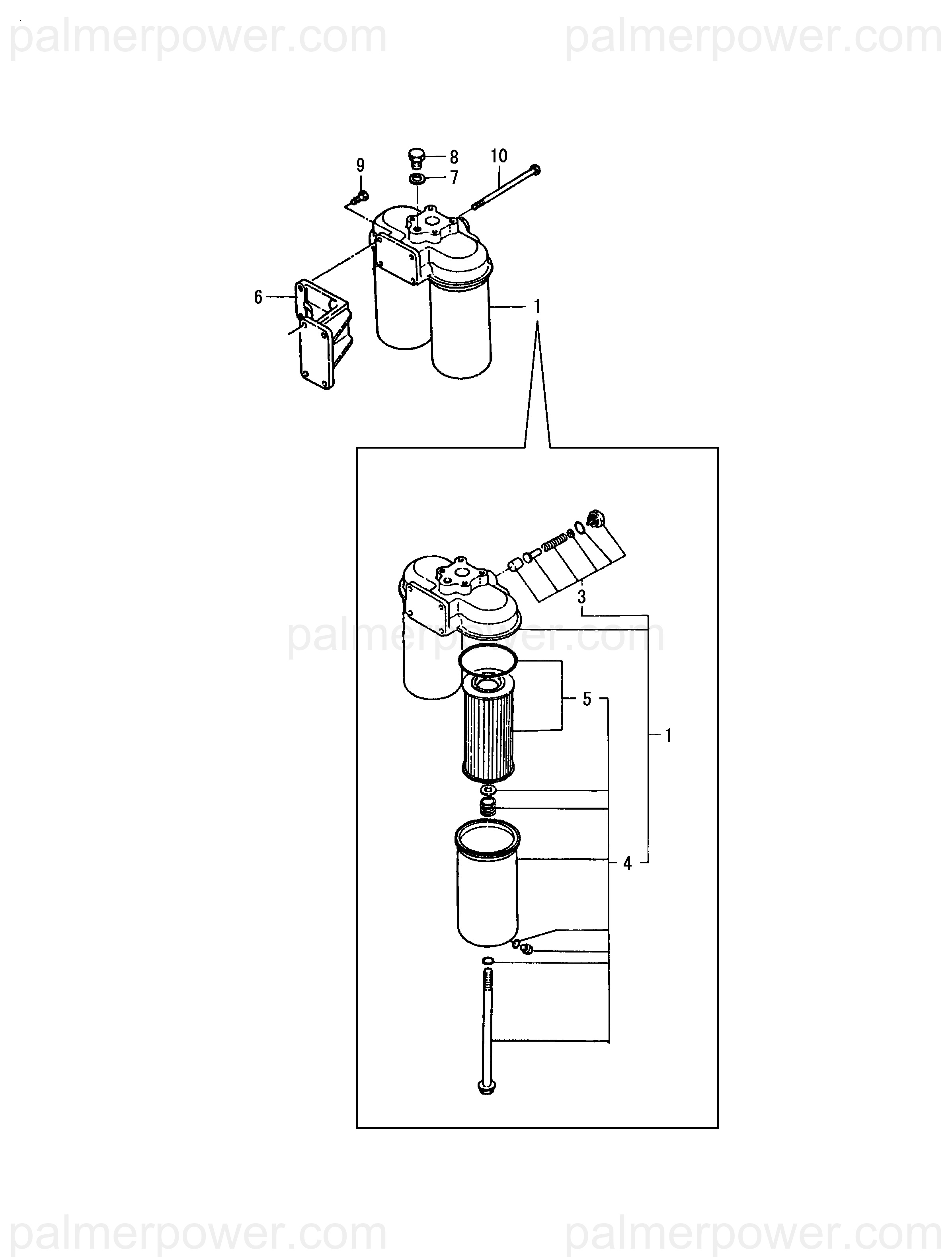 palmerpower.com palmerpower.com

9
8
7
10

6

1

3

palmerpower.com

5

1

4

palmerpower.com palmerpower.com