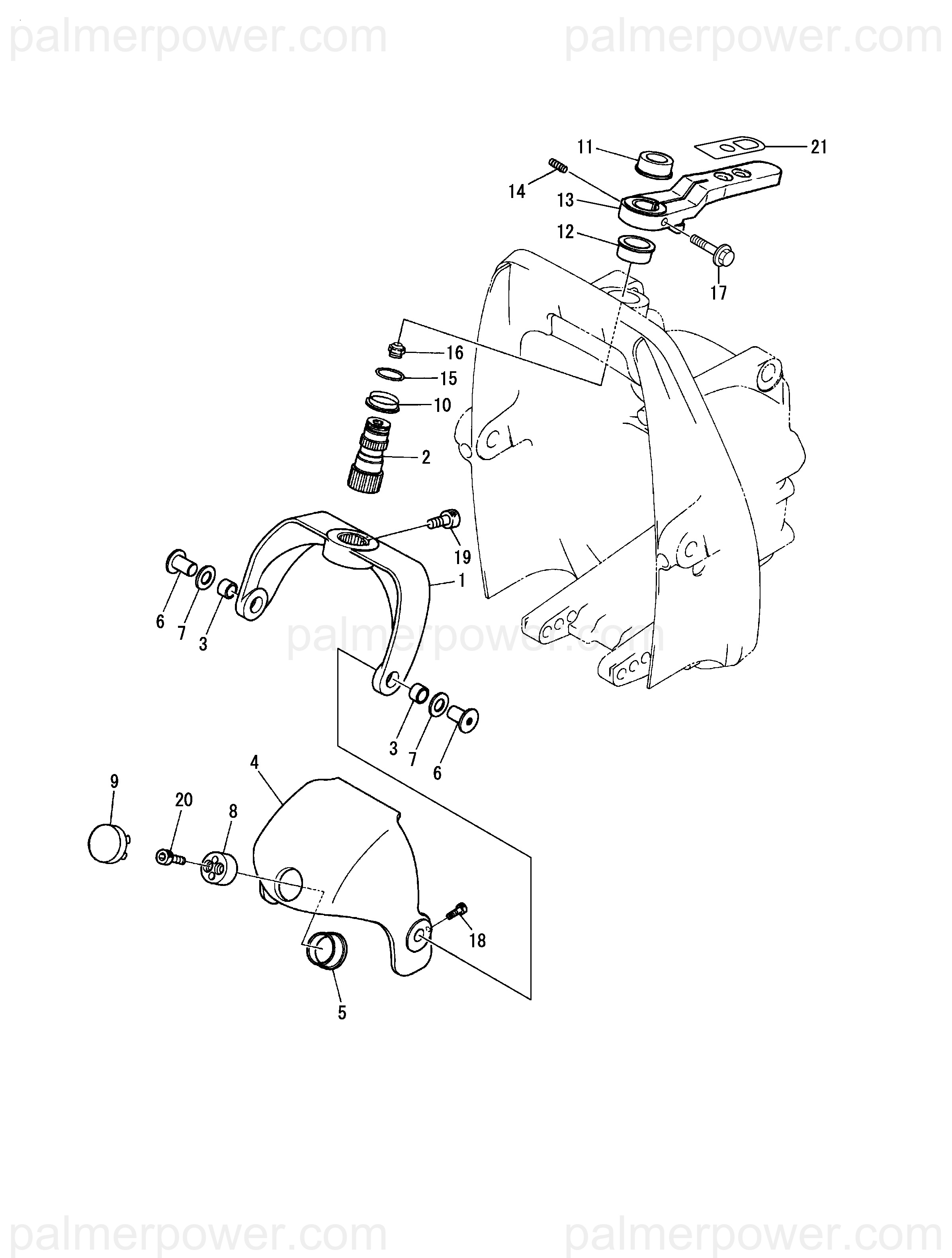 palmerpower.com palmerpower.com

11
21
14
13
12
17
16
15
10
2
19
1
6
7
3
palmerpower.com
3
7
6
4
9
20
8
18
5

palmerpower.com palmerpower.com