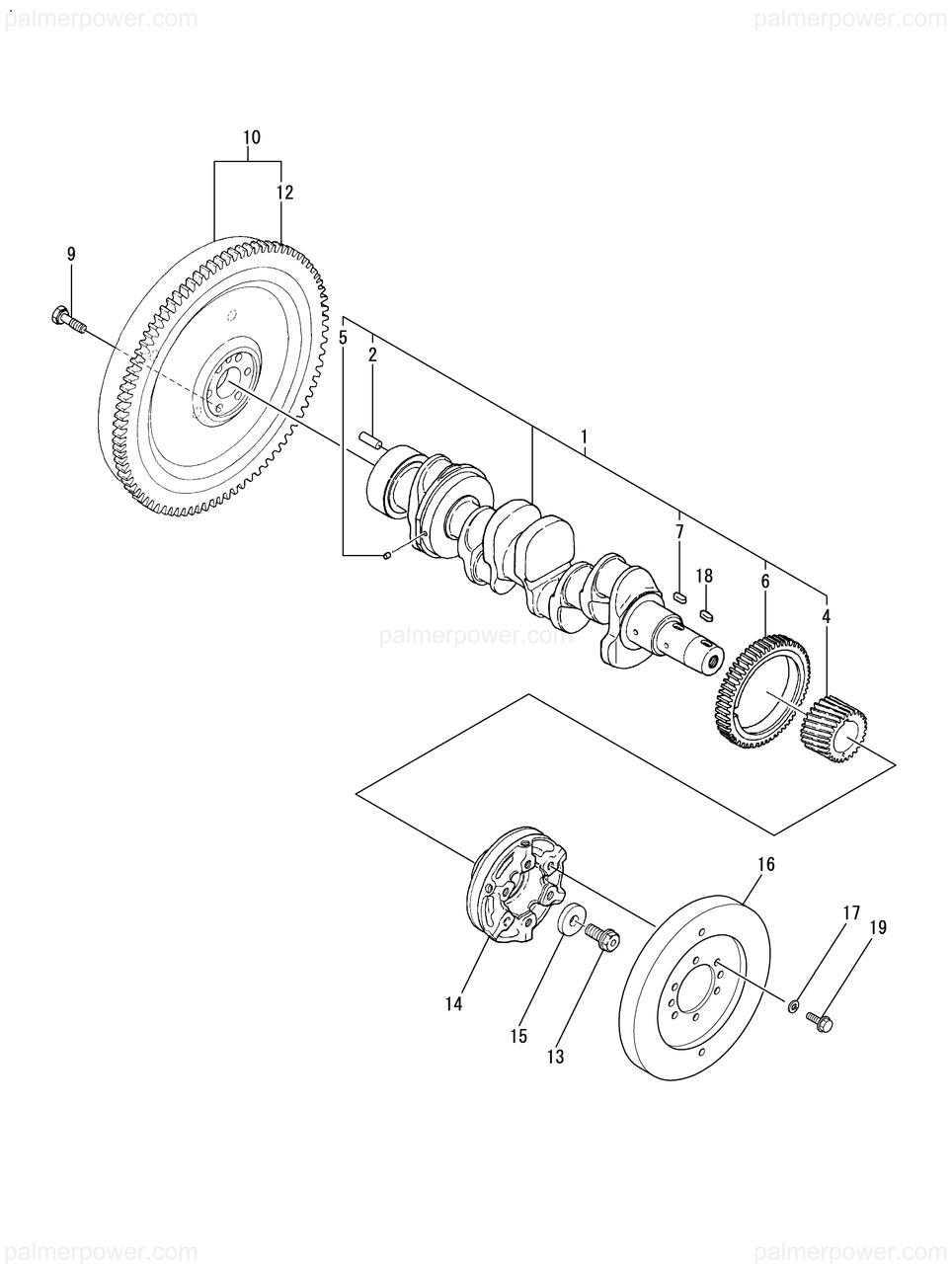 palmerpower.com palmerpower.com

10
12
9
5
2
1
7
18
6
4
palmerpower.com
16
17
19
14
15
13

palmerpower.com palmerpower.com