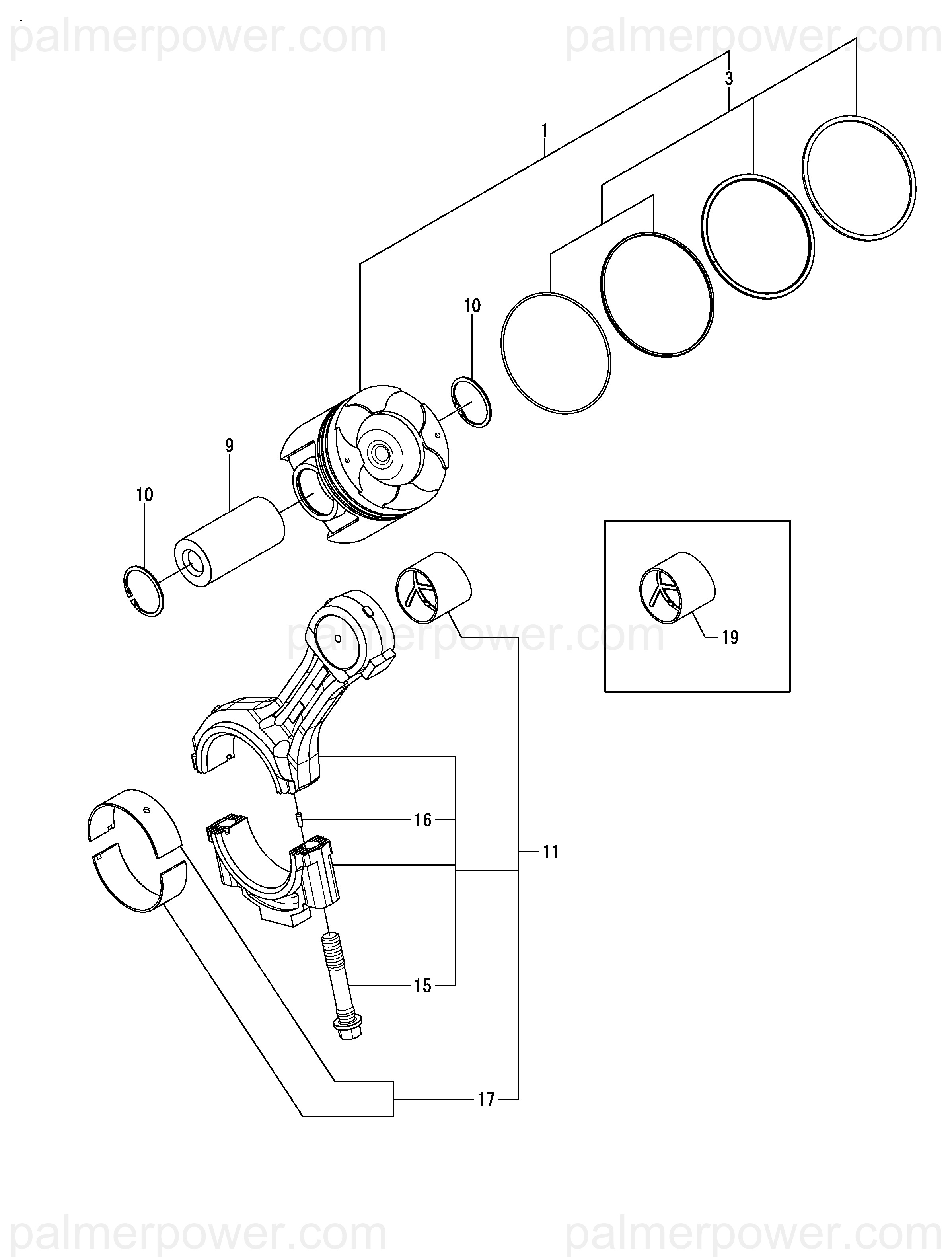 palmerpower.com palmerpower.com

3

1

10

9

10

palmerpower.com

19

16

11

15

17

palmerpower.com palmerpower.com