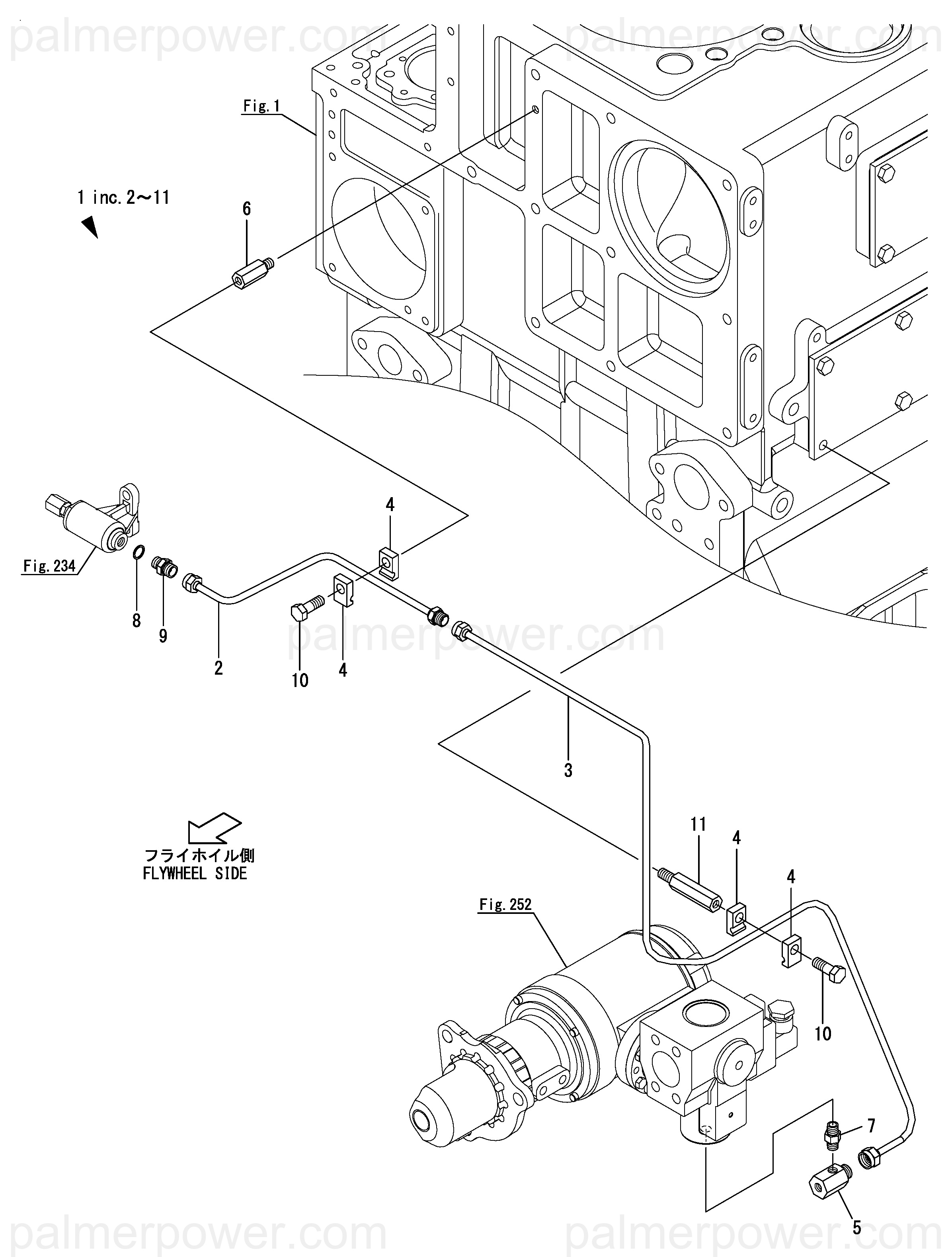 palmerpower.com palmerpower.com

Fig. 1

1 inc. 2~11

6

4

Fig. 234

8

9

2

10

4

palmerpower.com

3

フライホイル側
FLYWHEEL SIDE

11

4

4

Fig. 252

10

7

5

palmerpower.com palmerpower.com