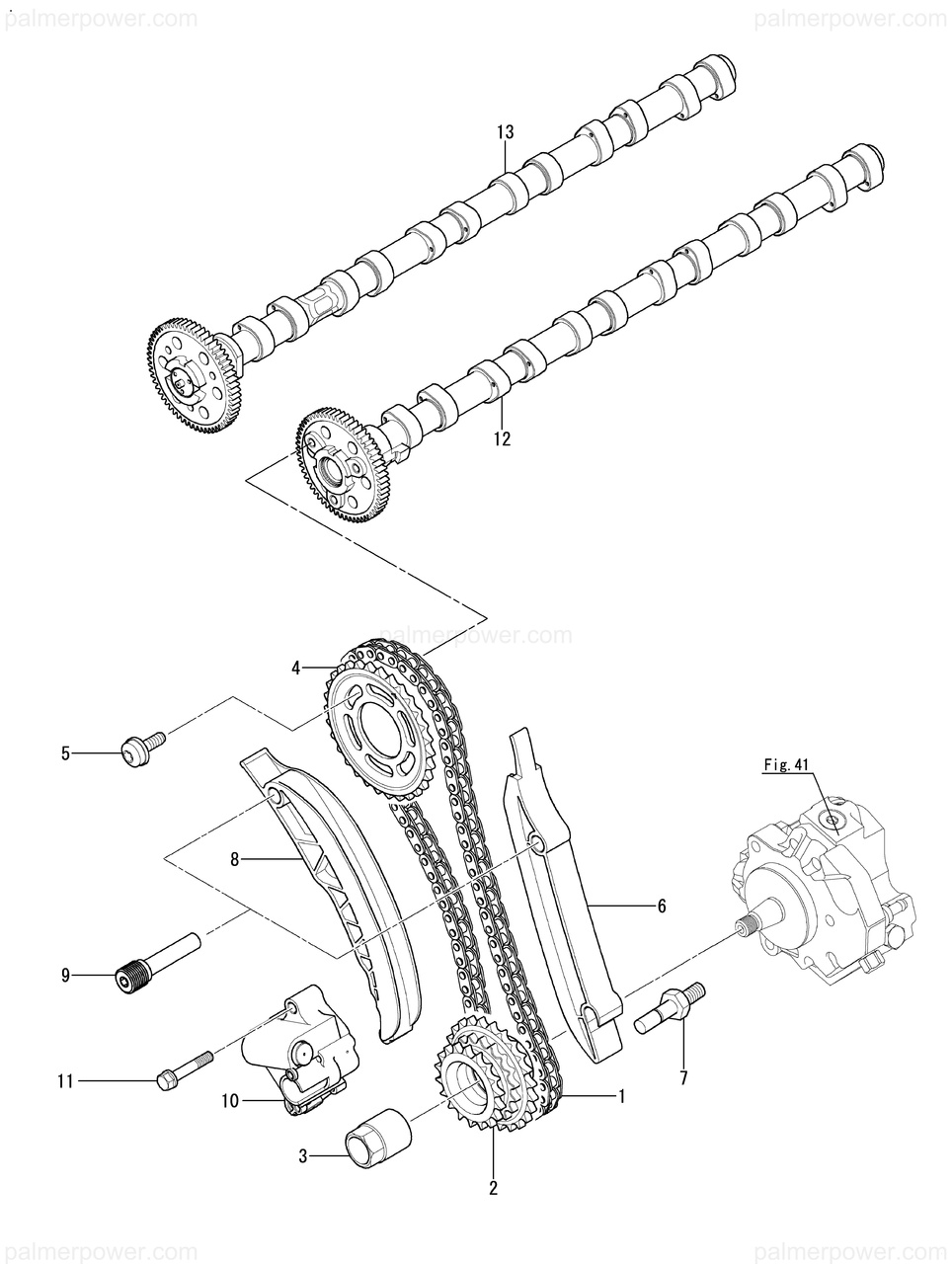 palmerpower.com
palmerpower.com

13

12

palmerpower.com

4

5

Fig. 41

8

6

9

7

11

10

1

3

2

palmerpower.com
palmerpower.com