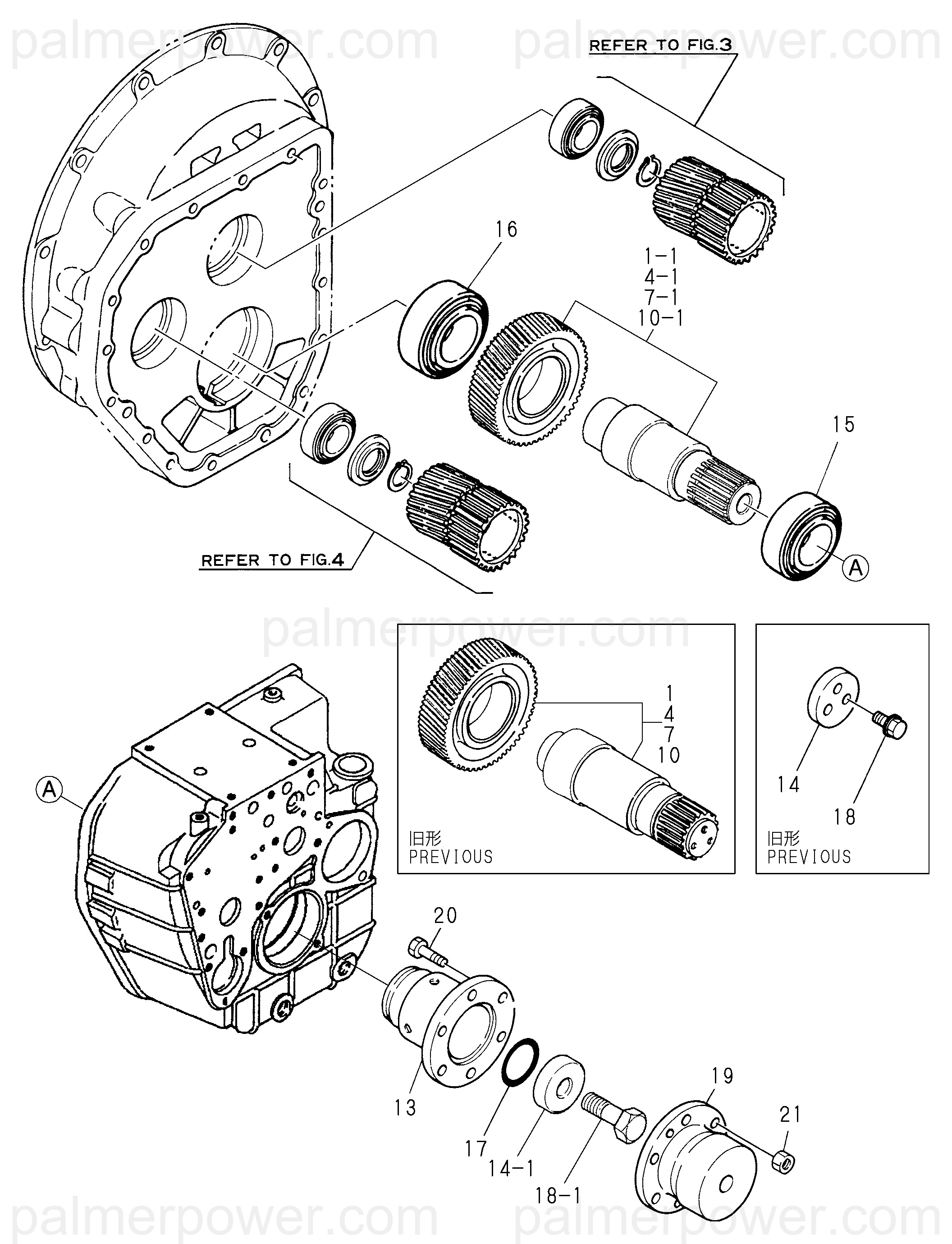 palmerpower.com palmerpower.com

REFER TO FIG.3

16

1-1
4-1
7-1
10-1

15

A

REFER TO FIG.4

palmerpower.com

1
4
7
10

旧形
PREVIOUS

14

18

旧形
PREVIOUS

A

20

13

17

14-1

18-1

19

21

palmerpower.com palmerpower.com