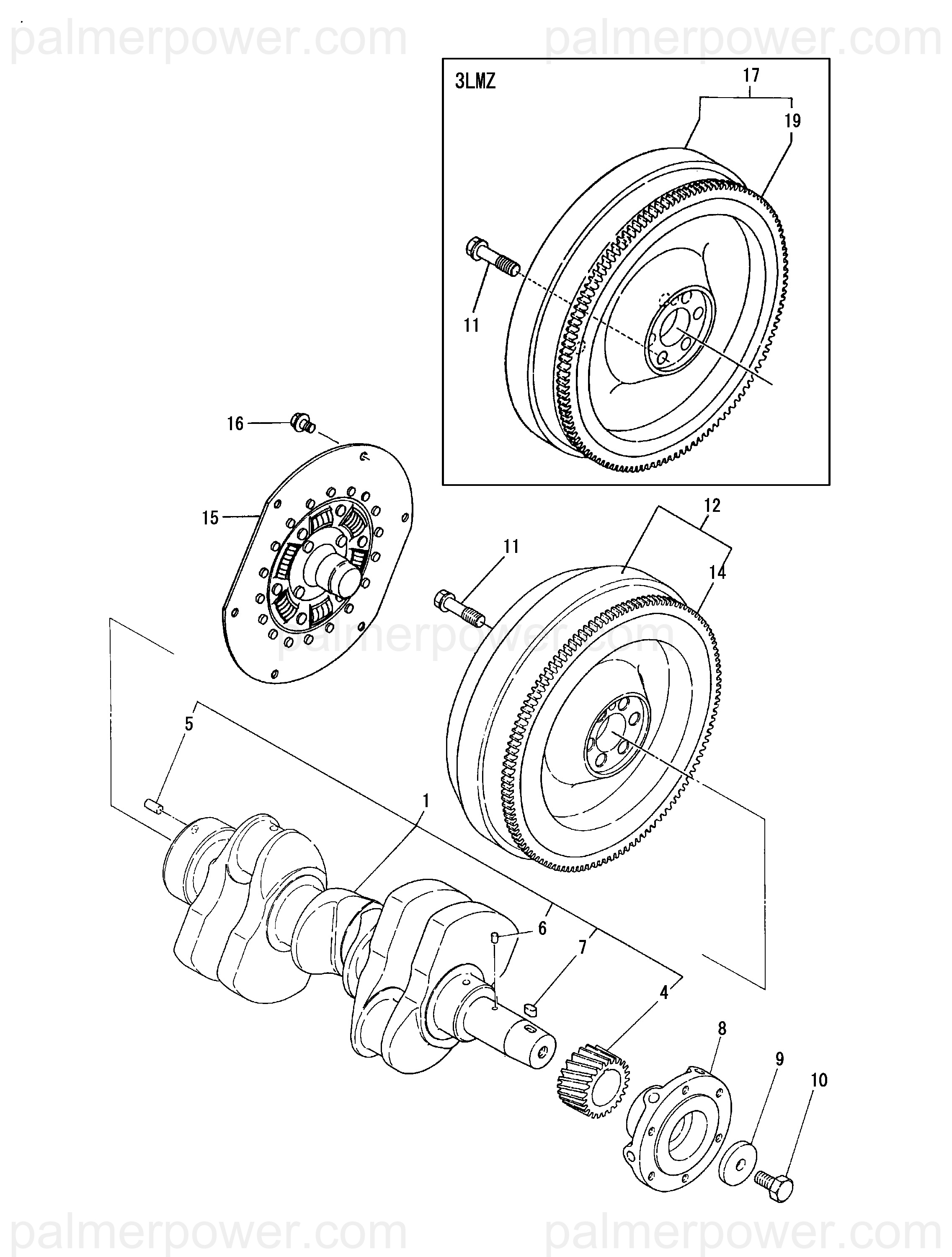 palmerpower.com palmerpower.com

3LMZ

17

19

11

16

15

12

11

14

palmerpower.com

5

1

6

7

4

8

9

10

palmerpower.com palmerpower.com