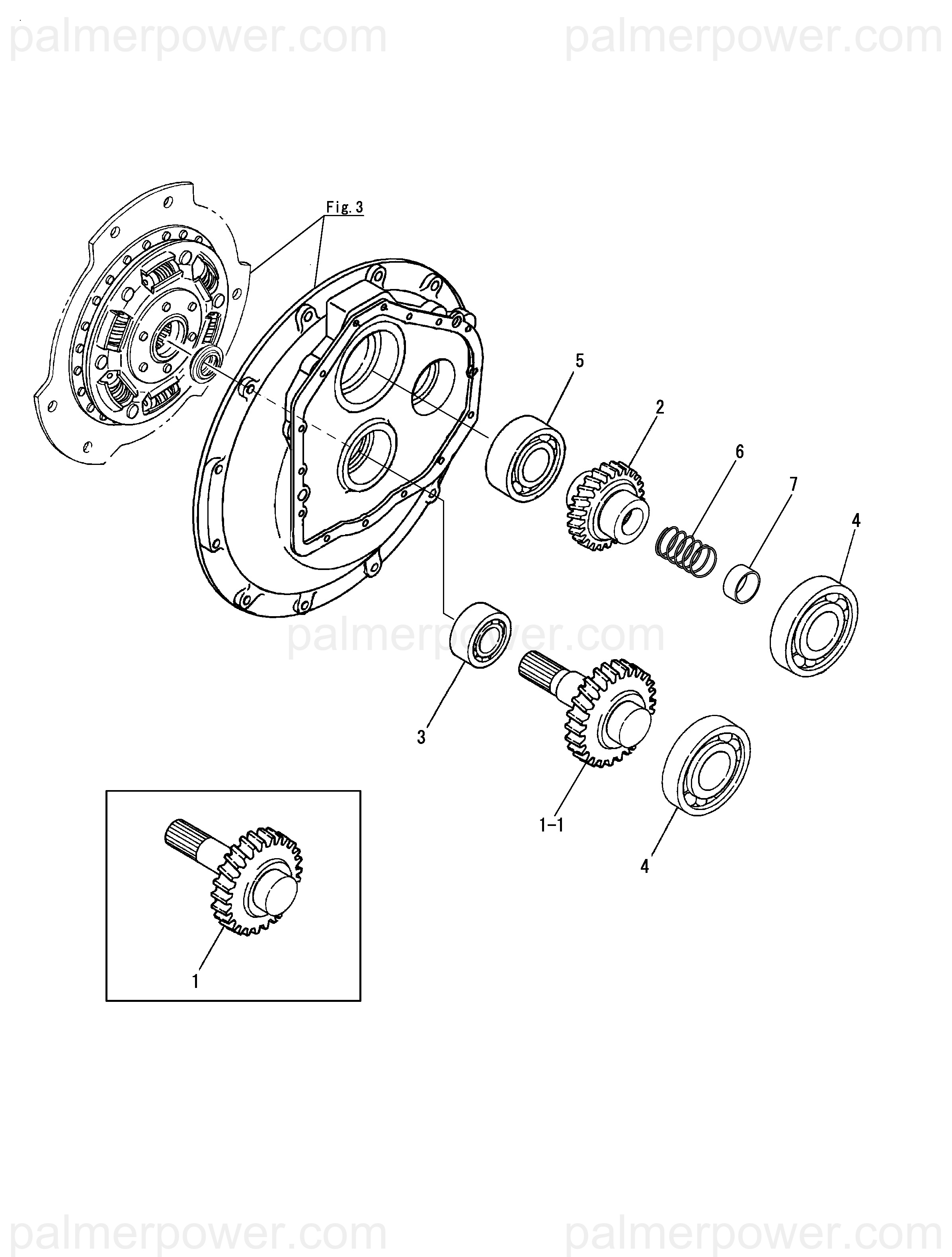 palmerpower.com palmerpower.com

Fig. 3

5

2

6

7

4

palmerpower.com

3

1-1

4

1

palmerpower.com palmerpower.com