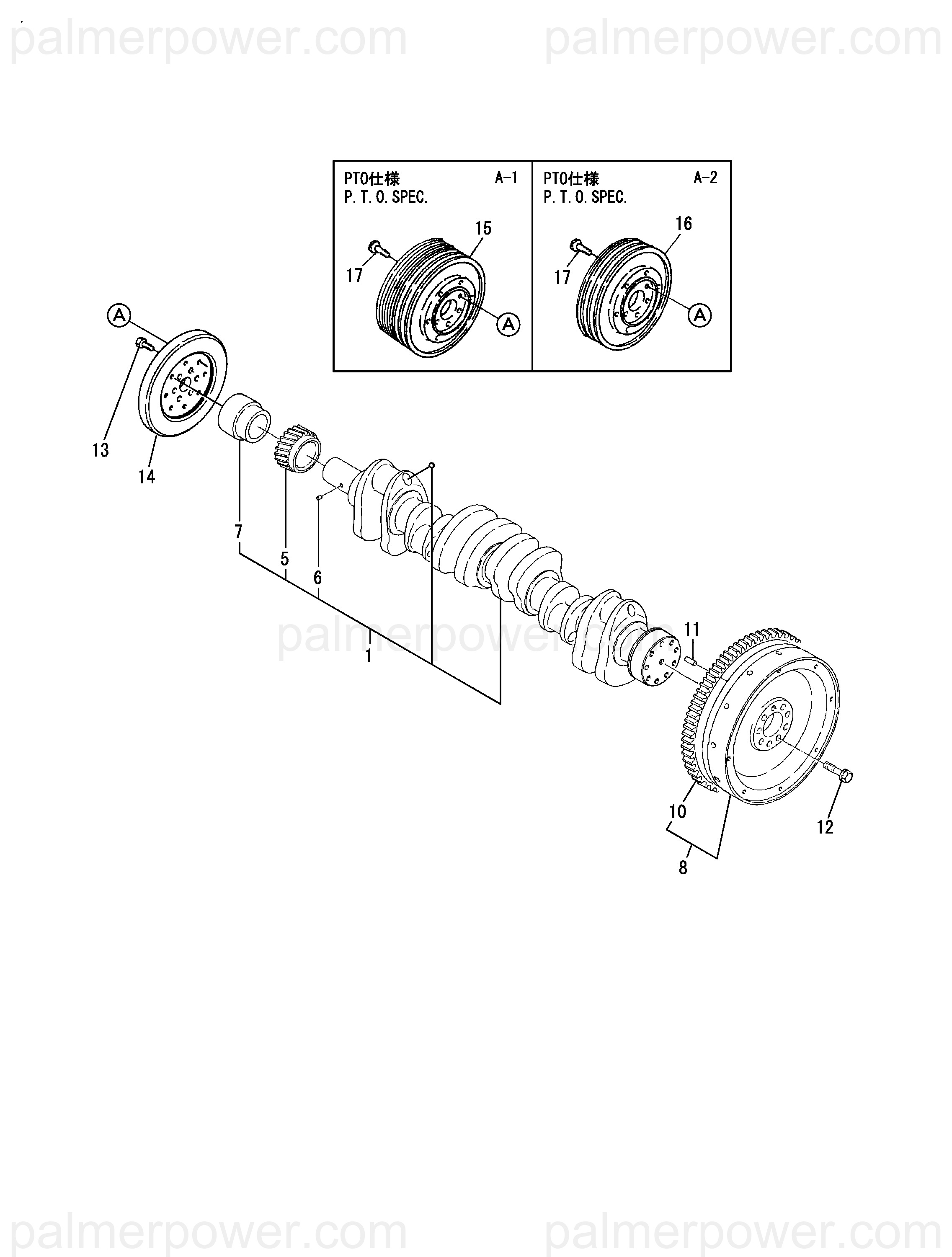 palmerpower.com palmerpower.com

PTO仕様 A-1
P. T. O. SPEC.
15
17
A

PTO仕様 A-2
P. T. O. SPEC.
16
17
A

A
13
14
7
5
6
1
palmerpower.com
11
10
8
12

palmerpower.com palmerpower.com