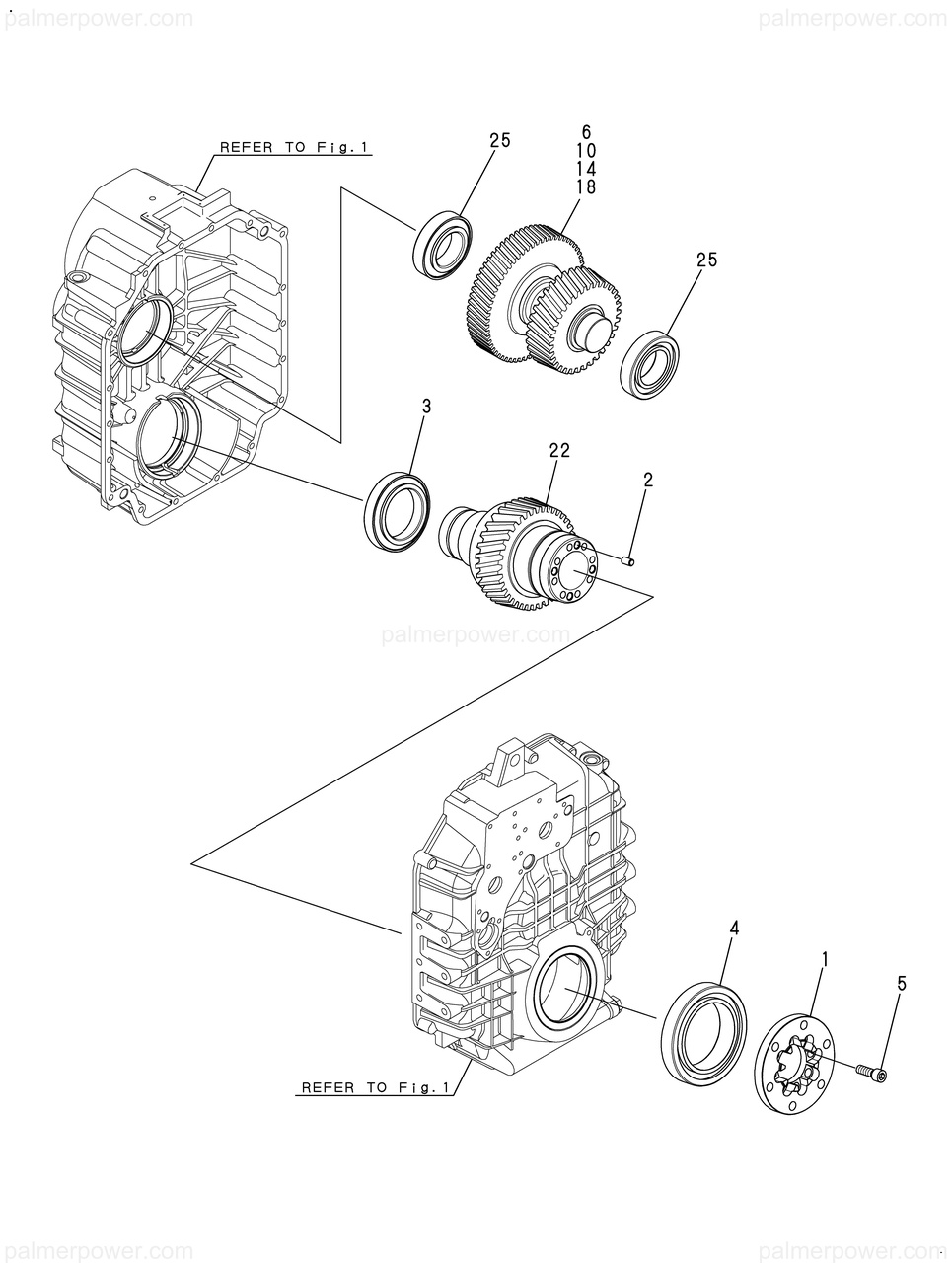 palmerpower.com

palmerpower.com

REFER TO Fig.1

25

6
10
14
18

25

3

22

2

palmerpower.com

4

1

5

REFER TO Fig.1

palmerpower.com

palmerpower.com