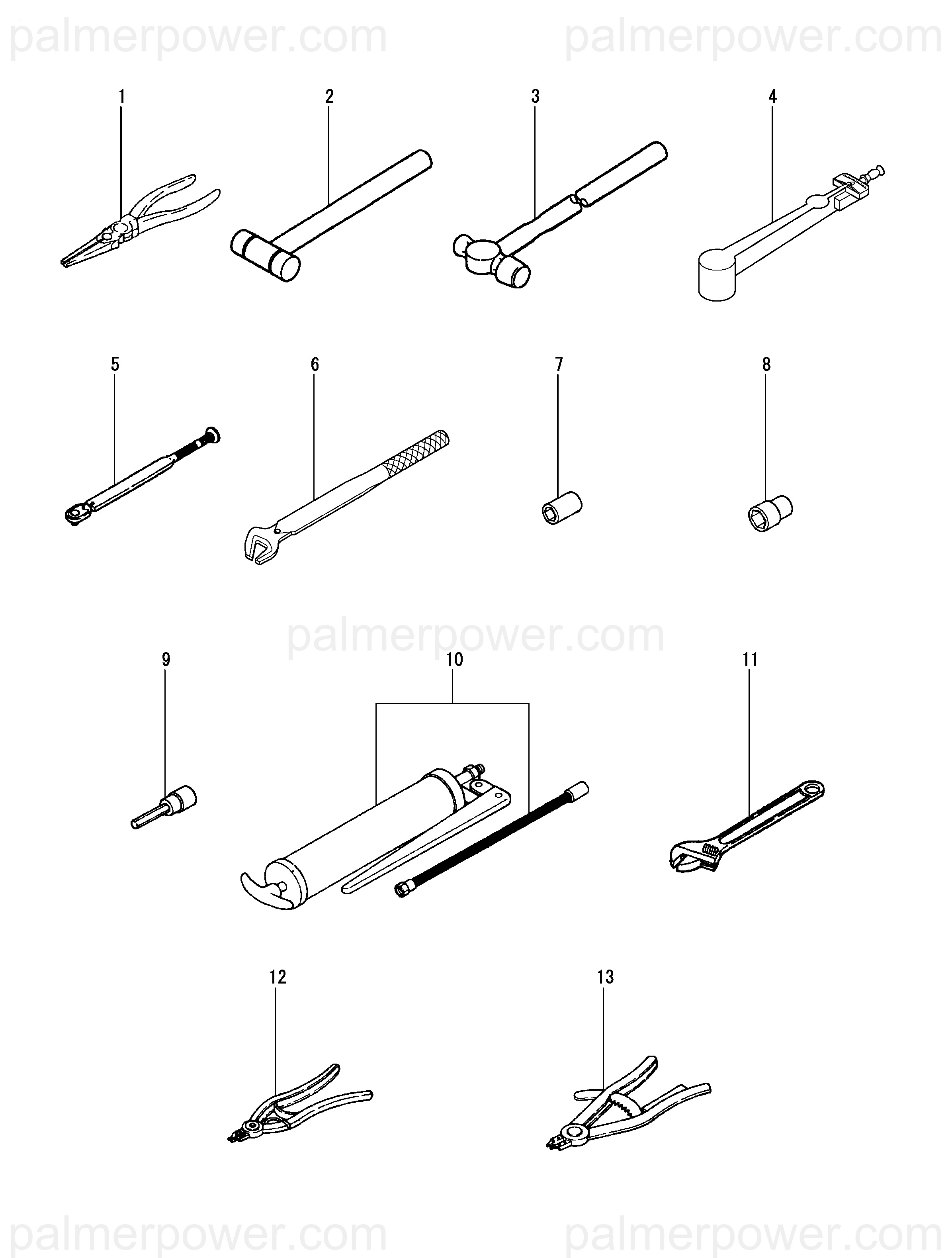 palmerpower.com palmerpower.com

1 2 3 4

5 6 7 8

palmerpower.com

9 10 11

12 13

palmerpower.com palmerpower.com