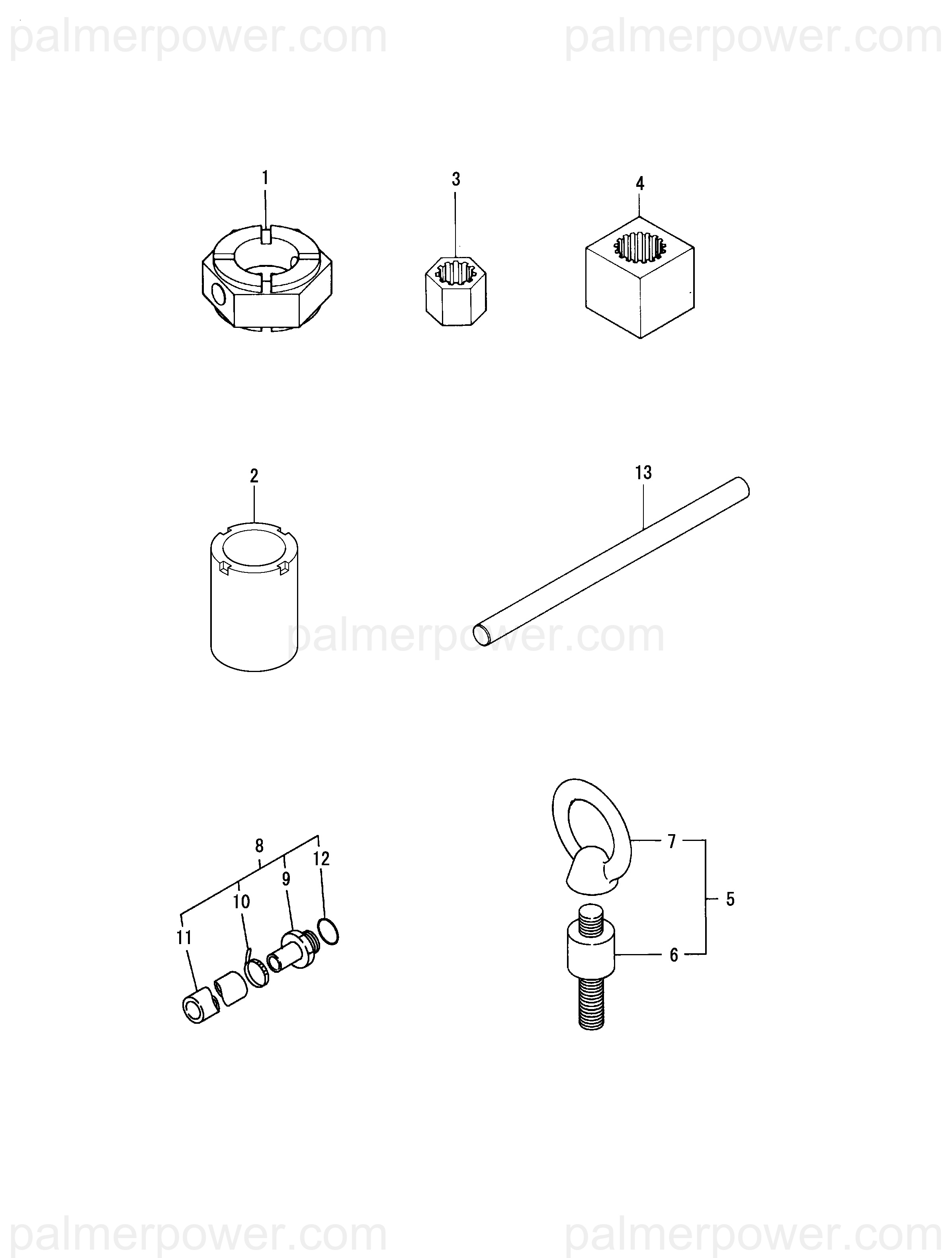 palmerpower.com palmerpower.com

1
3
4

2
13

palmerpower.com

8
12
9
10
11

7
5
6

palmerpower.com palmerpower.com