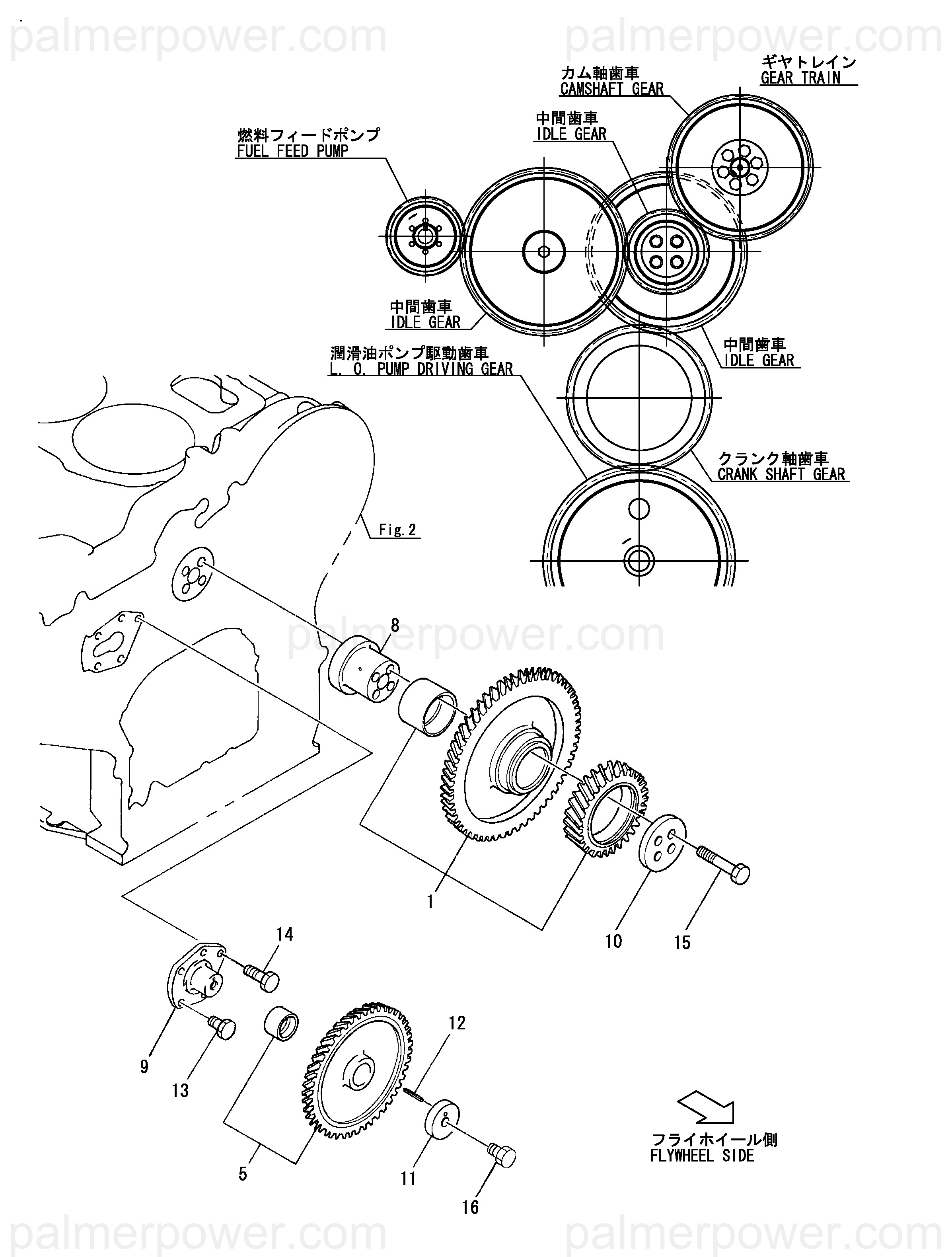 palmerpower.com palmerpower.com

ギヤトレイン
GEAR TRAIN

カム軸歯車
CAMSHAFT GEAR

中間歯車
IDLE GEAR

燃料フィードポンプ
FUEL FEED PUMP

中間歯車
IDLE GEAR

潤滑油ポンプ駆動歯車
L. O. PUMP DRIVING GEAR

中間歯車
IDLE GEAR

クランク軸歯車
CRANK SHAFT GEAR

Fig.2

palmerpower.com

8

1

10

15

14

9

13

12

5

11

16

フライホイール側
FLYWHEEL SIDE

palmerpower.com palmerpower.com