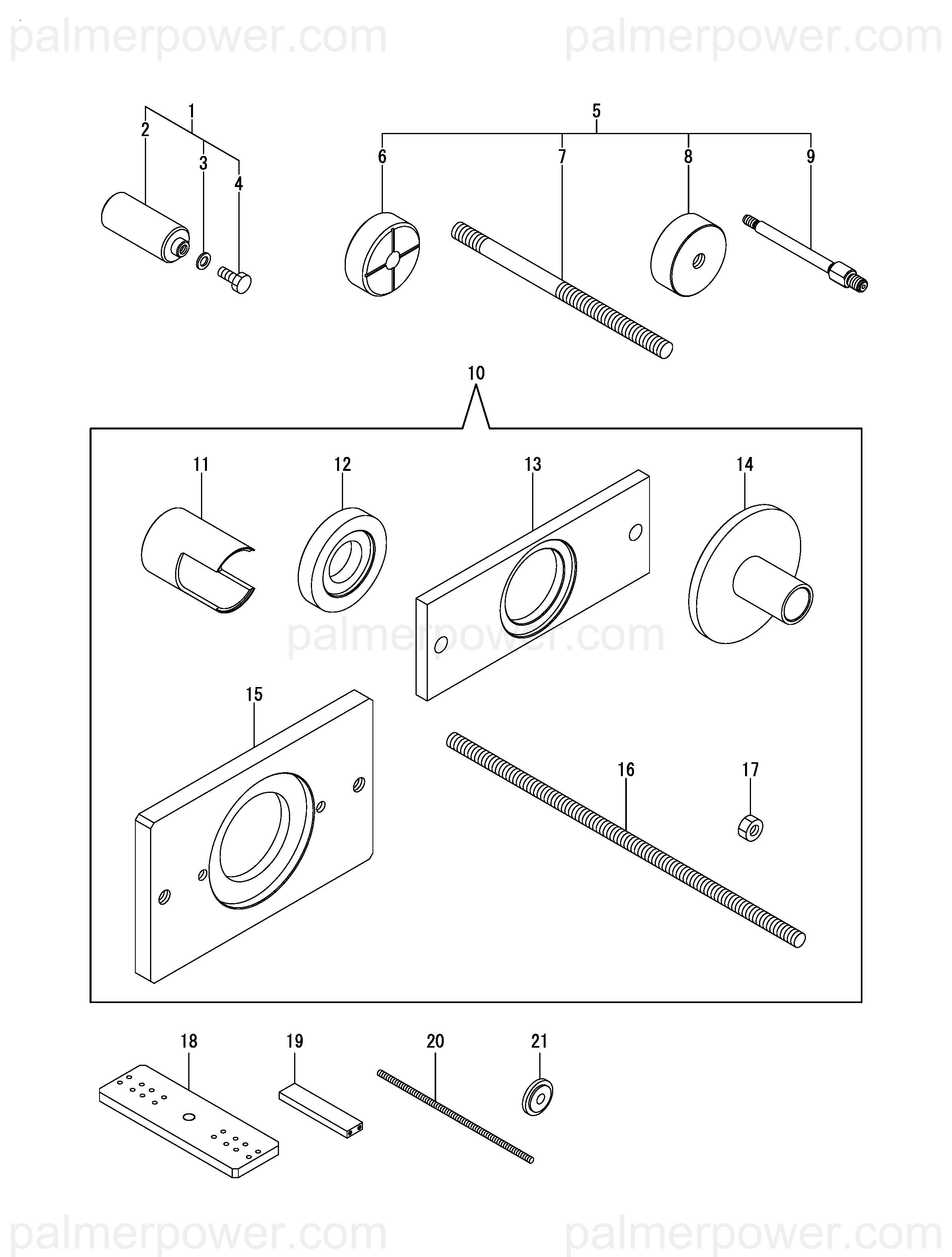 palmerpower.com palmerpower.com

1
2
3
4

5
6
7
8
9

10

11
12
13
14

palmerpower.com

15
16
17

18
19
20
21

palmerpower.com palmerpower.com