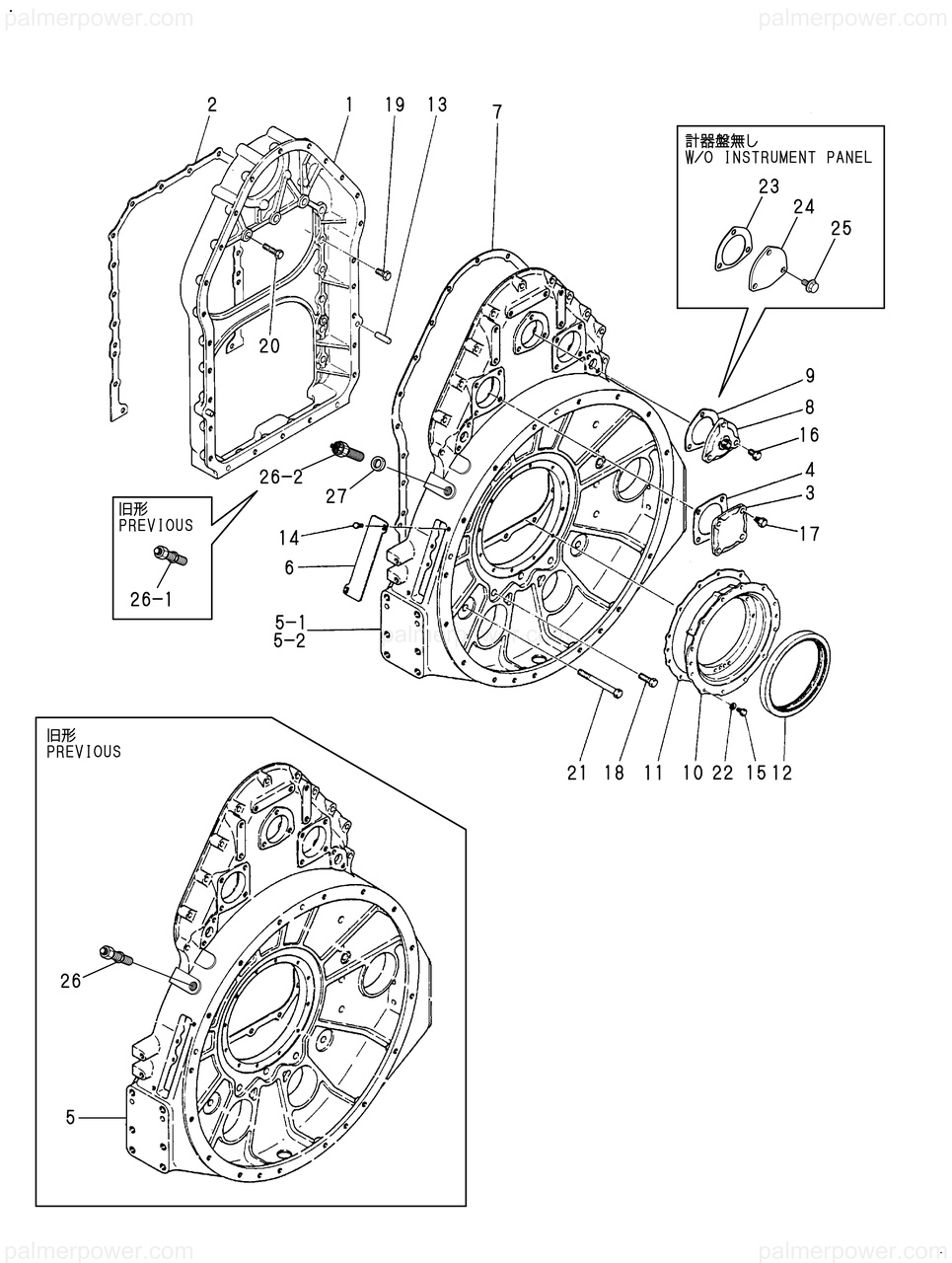 palmerpower.com

palmerpower.com

2
1
19
13
7

計器盤無し
W/O INSTRUMENT PANEL
23
24
25

20

9
8
16
4
3
17

26-2
27

旧形
PREVIOUS
26-1

14
6
5-1
5-2

21
18
11
10
22
15
12

旧形
PREVIOUS

26

5

palmerpower.com

palmerpower.com