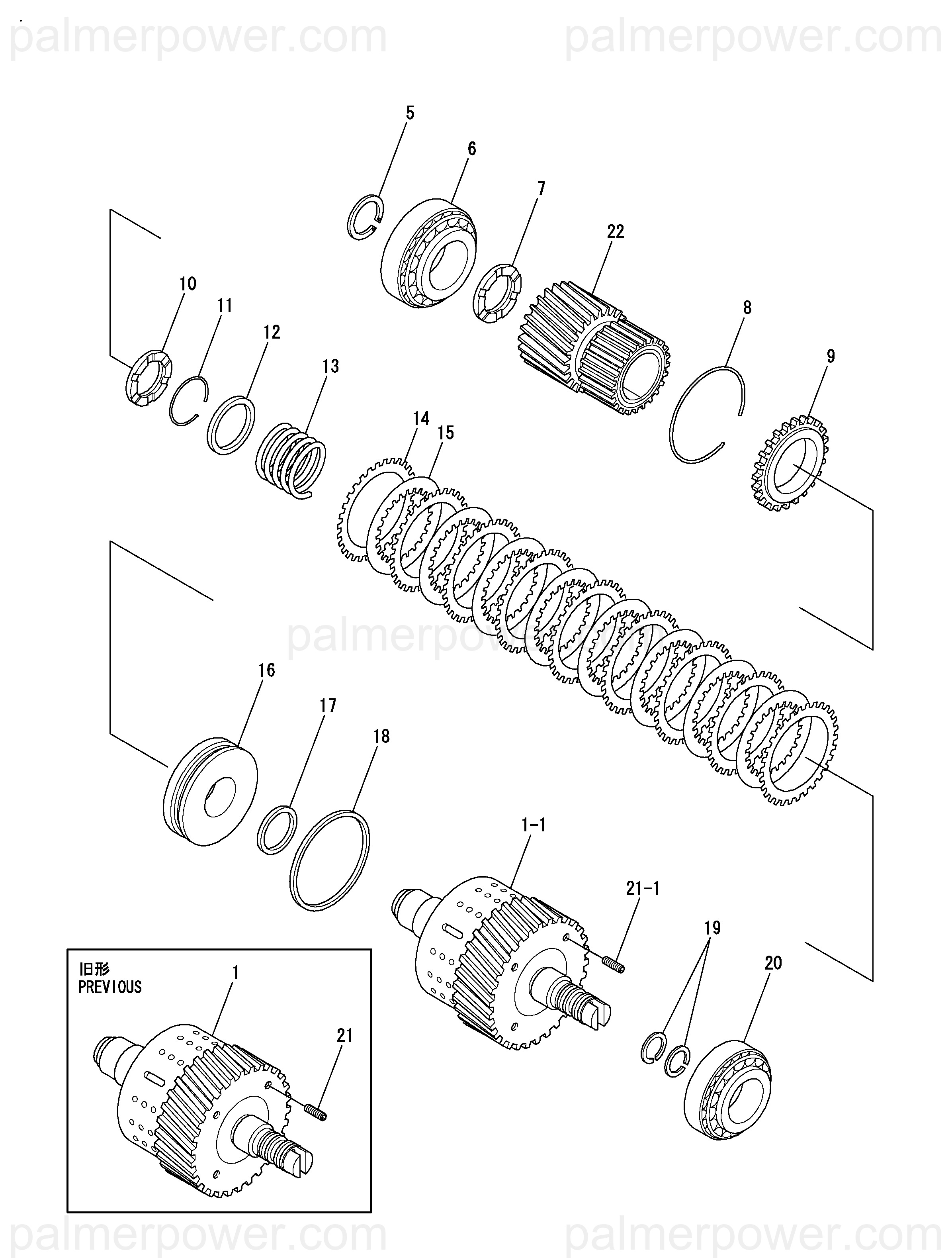 palmerpower.com palmerpower.com

5
6
7
22
10
11
12
13
8
9
14
15

palmerpower.com

16
17
18
1-1
21-1
19
20

旧形
PREVIOUS
1
21

palmerpower.com palmerpower.com