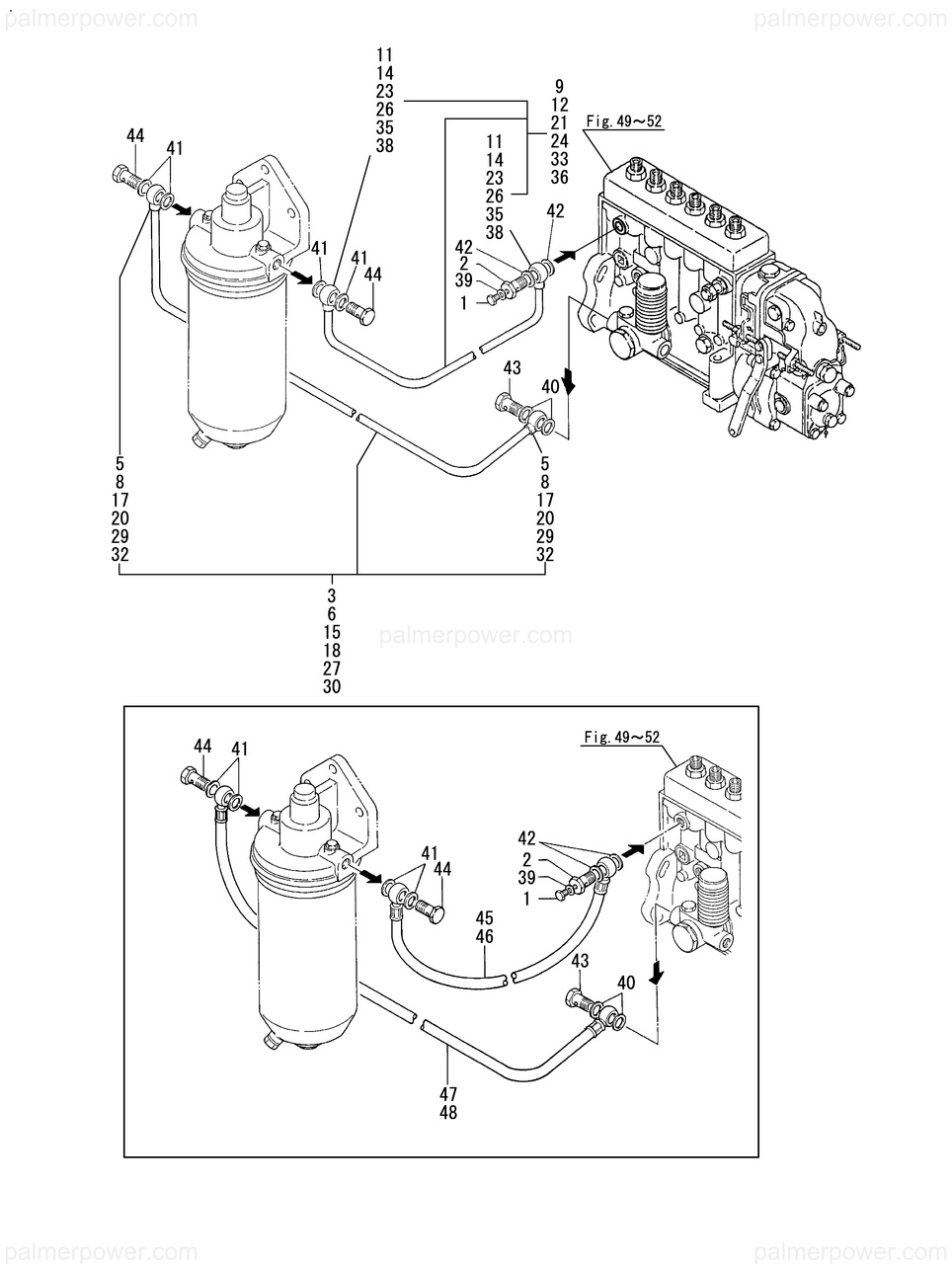 palmerpower.com palmerpower.com

11
14
23
26
35
38

9
12
21
24
33
36

Fig. 49～52

11
14
23
26
35
38

44
41

41
41
44

42
42
2
39
1

43
40

5
8
17
20
29
32

5
8
17
20
29
32

3
6
15
18
27
30

palmerpower.com

Fig. 49～52

44
41

41
44

42
2
39
1

45
46

43
40

47
48

palmerpower.com palmerpower.com