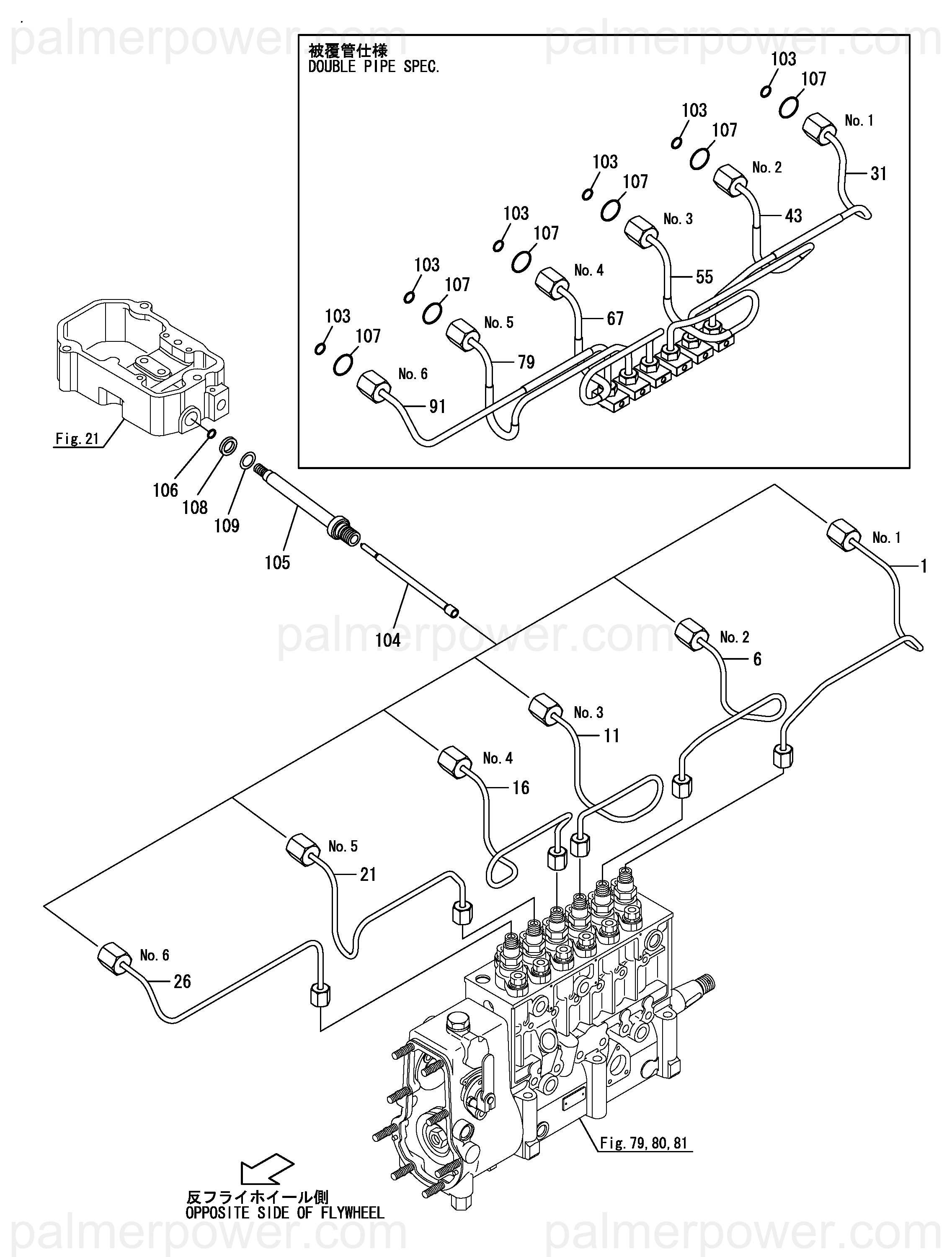 palmerpower.com palmerpower.com

被覆管仕様
DOUBLE PIPE SPEC.

103
107
No. 1
31
103
107
No. 2
43
103
107
No. 3
55
103
107
No. 4
67
103
107
No. 5
79
103
107
No. 6
91

Fig. 21
106
108
109
105
104

palmerpower.com

No. 1
1
No. 2
6
No. 3
11
No. 4
16
No. 5
21
No. 6
26

Fig. 79, 80, 81

反フライホイール側
OPPOSITE SIDE OF FLYWHEEL

palmerpower.com palmerpower.com