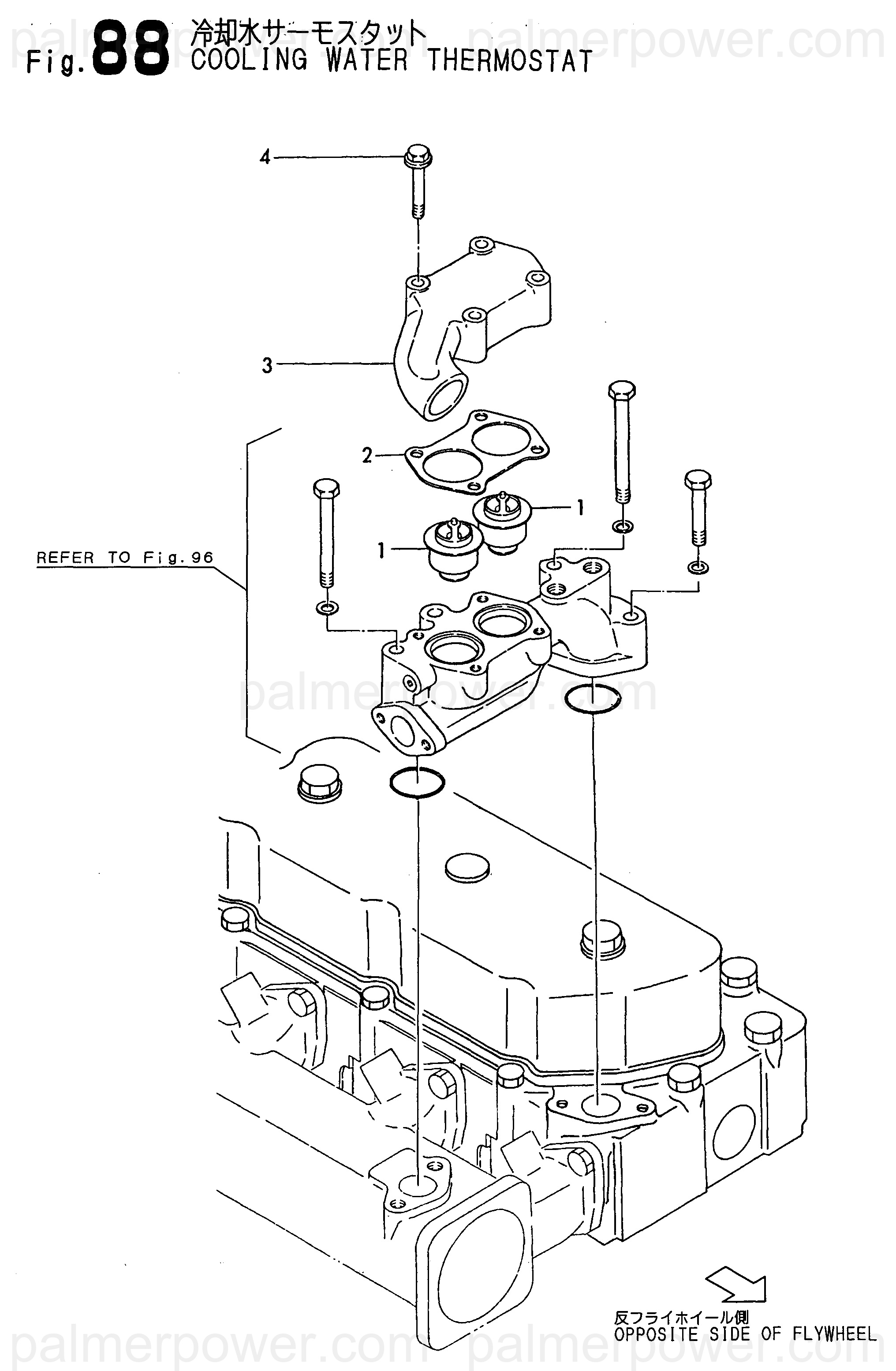 palmerpower.com palmerpower.com

Fig. 88 冷却水サーモスタット
COOLING WATER THERMOSTAT

4

3

2

1

1

REFER TO Fig.96

palmerpower.com

反フライホイール側
OPPOSITE SIDE OF FLYWHEEL

palmerpower.com palmerpower.com