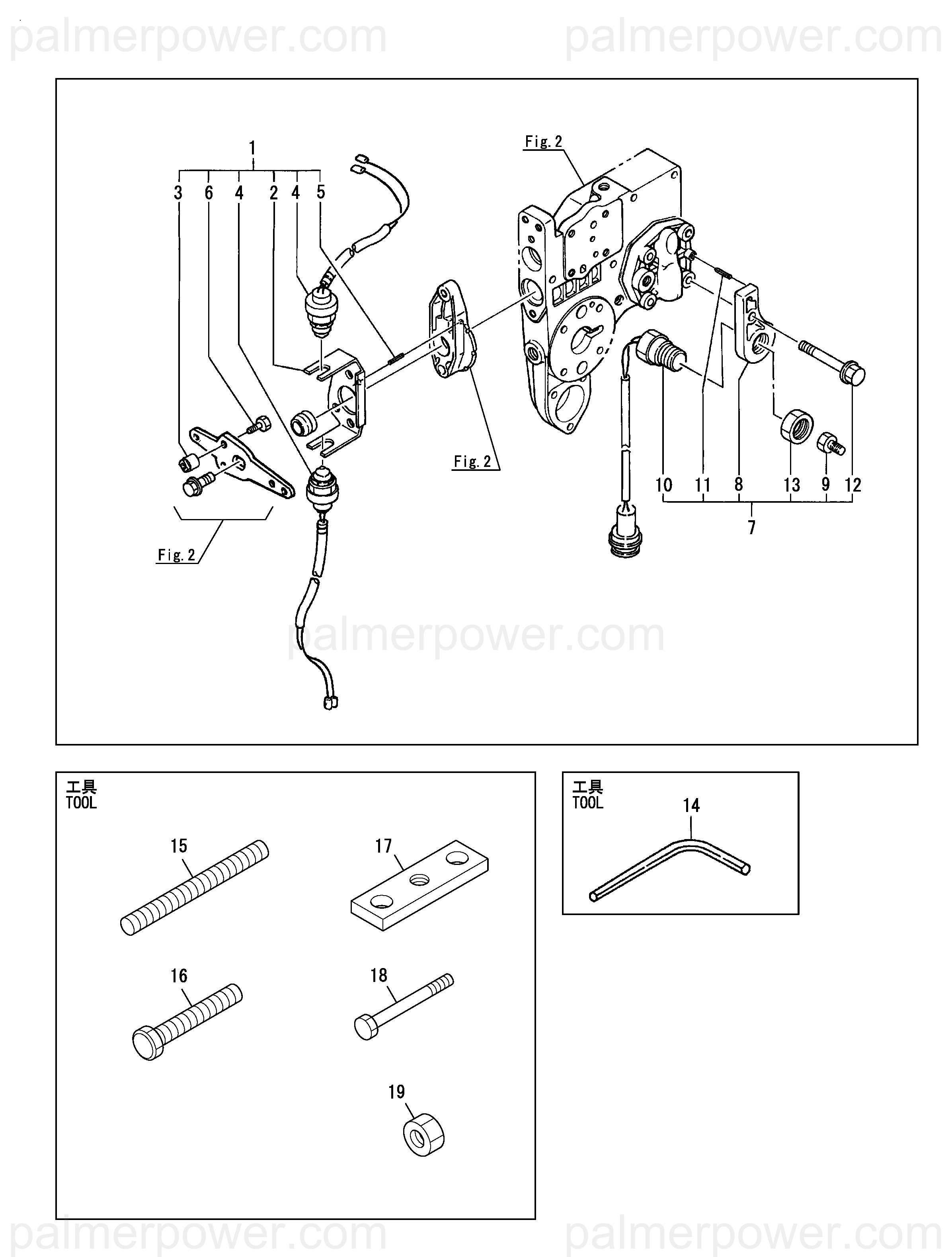 palmerpower.com palmerpower.com

1
3 6 4 2 4 5

Fig. 2

Fig. 2

Fig. 2

10 11 8 13 9 12
7

palmerpower.com

工具
TOOL

15

17

16

18

19

工具
TOOL

14

palmerpower.com palmerpower.com