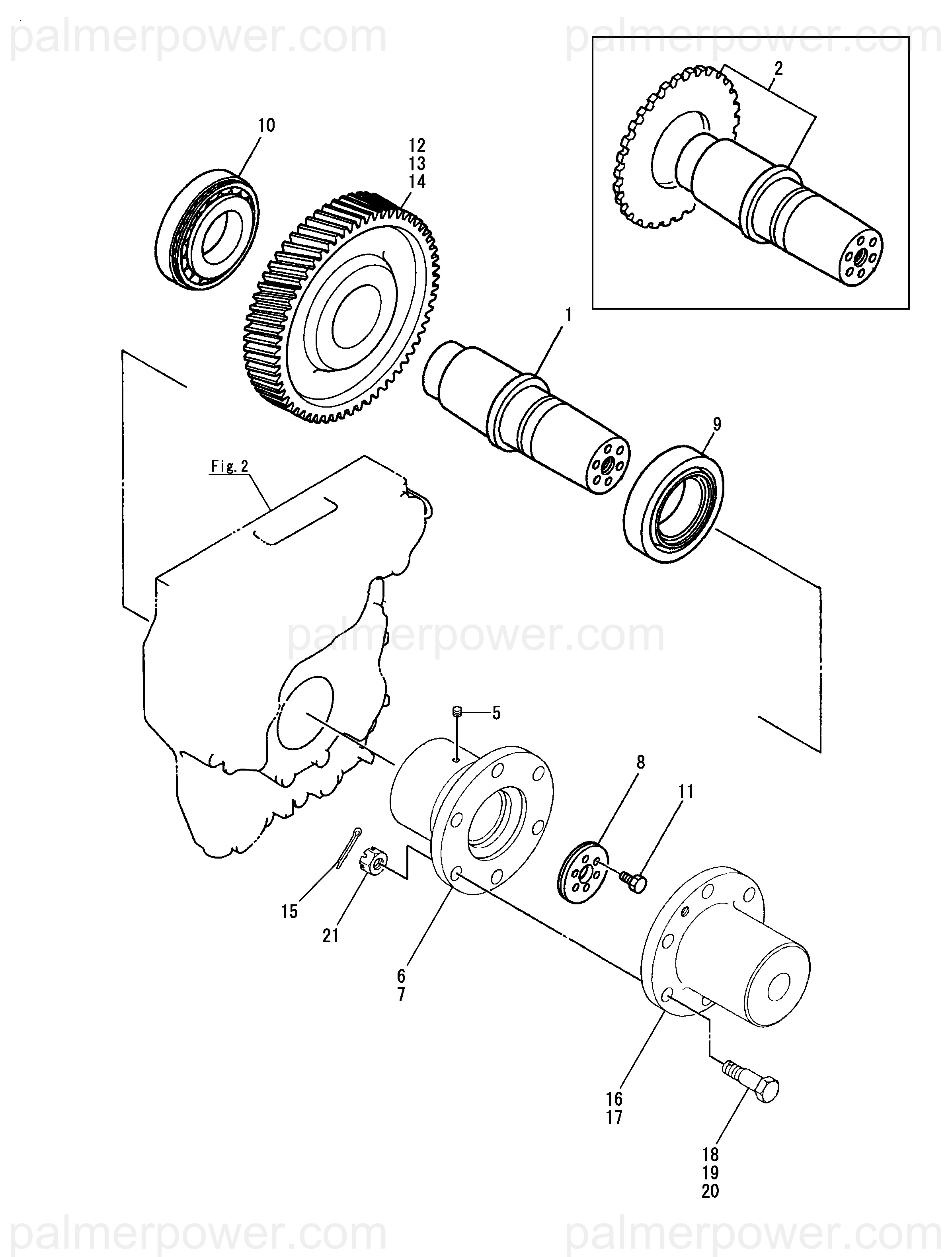 palmerpower.com palmerpower.com

2

10

12
13
14

1

9

Fig. 2

palmerpower.com

5

8

11

15

21

6
7

16
17

18
19
20

palmerpower.com palmerpower.com