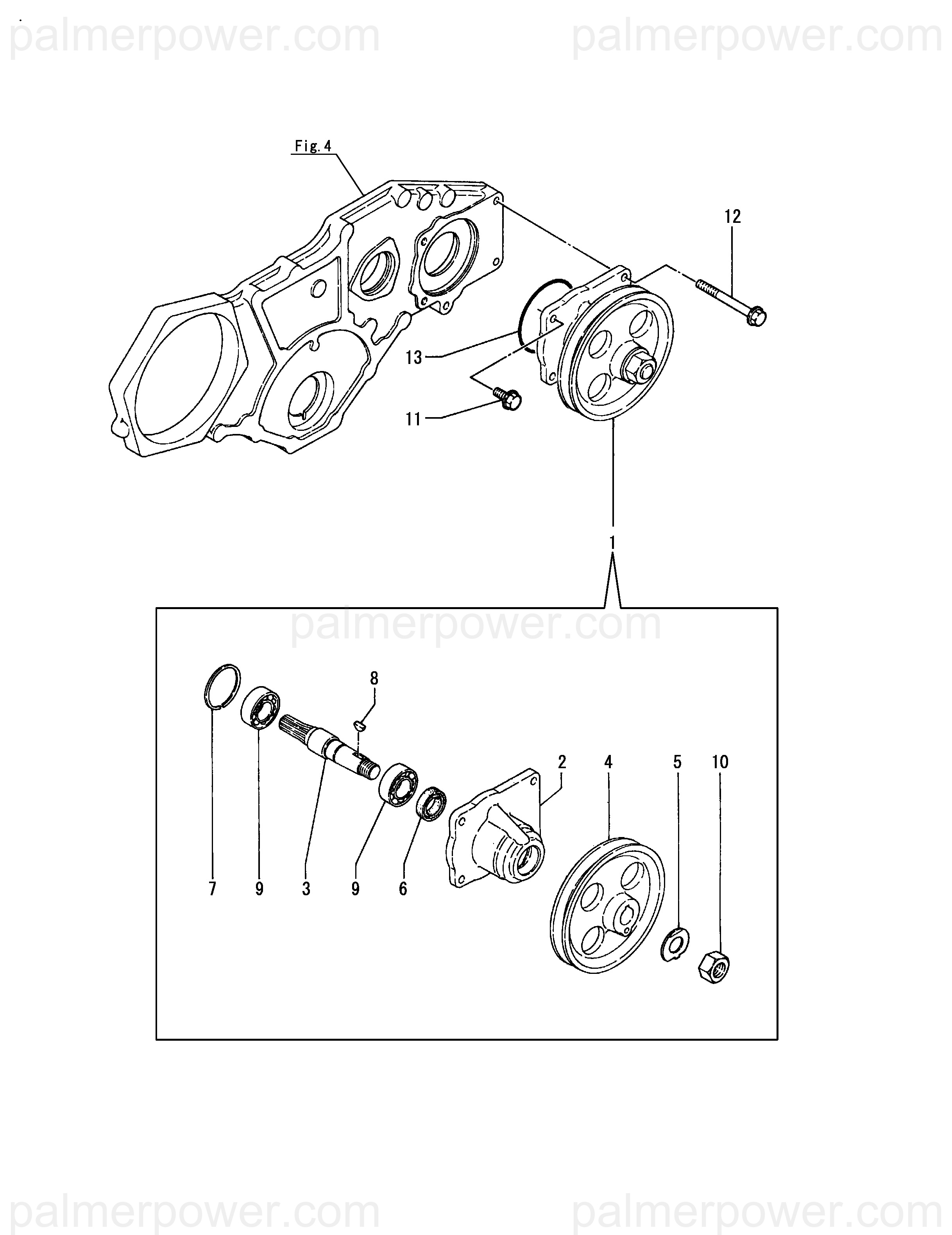 palmerpower.com palmerpower.com

Fig. 4

12

13

11

1

palmerpower.com

8

2 4 5 10

7 9 3 9 6

palmerpower.com palmerpower.com