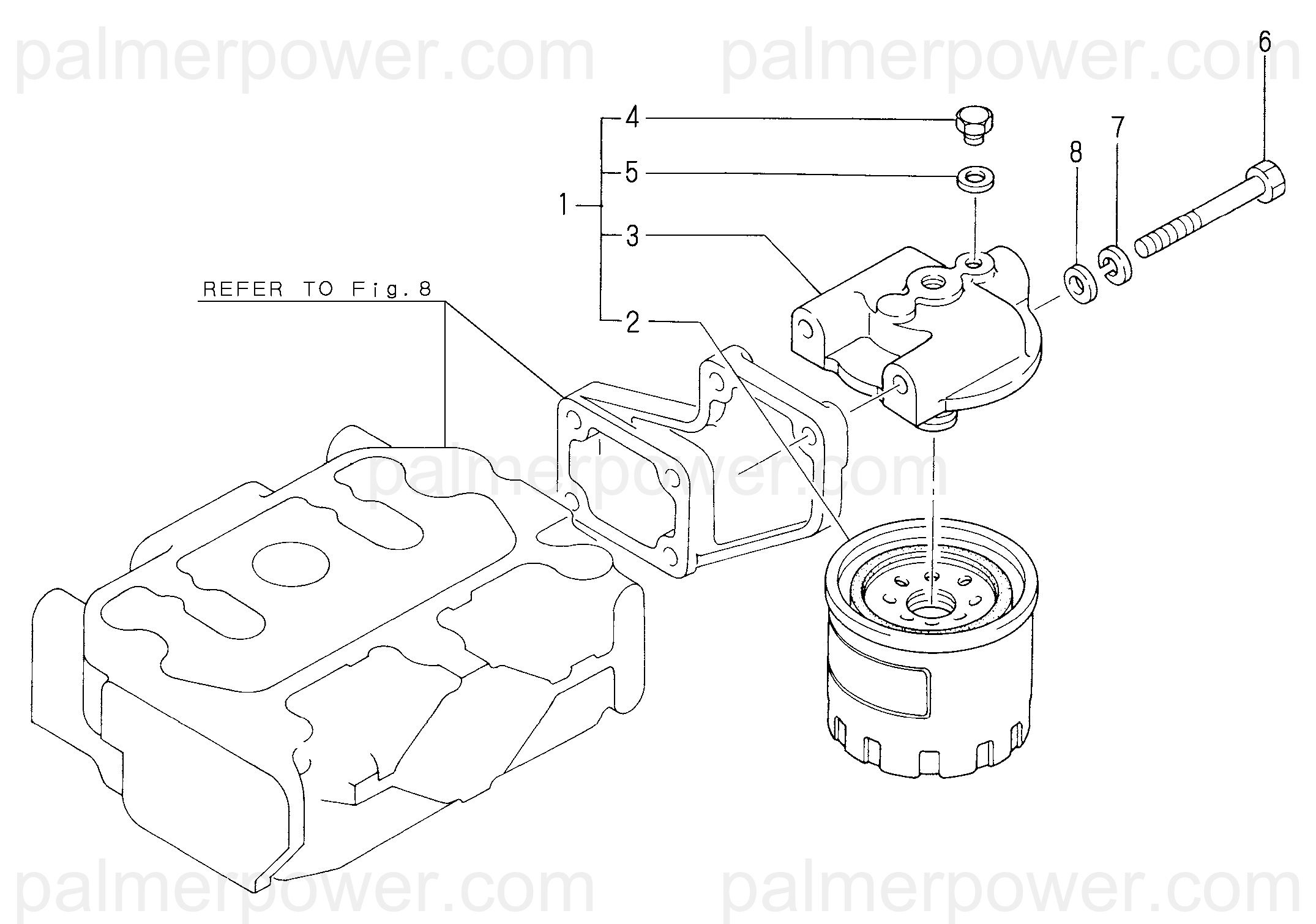 palmerpower.com palmerpower.com

6

4

5

8

7

1

3

REFER TO Fig.8

2

palmerpower.com

palmerpower.com palmerpower.com