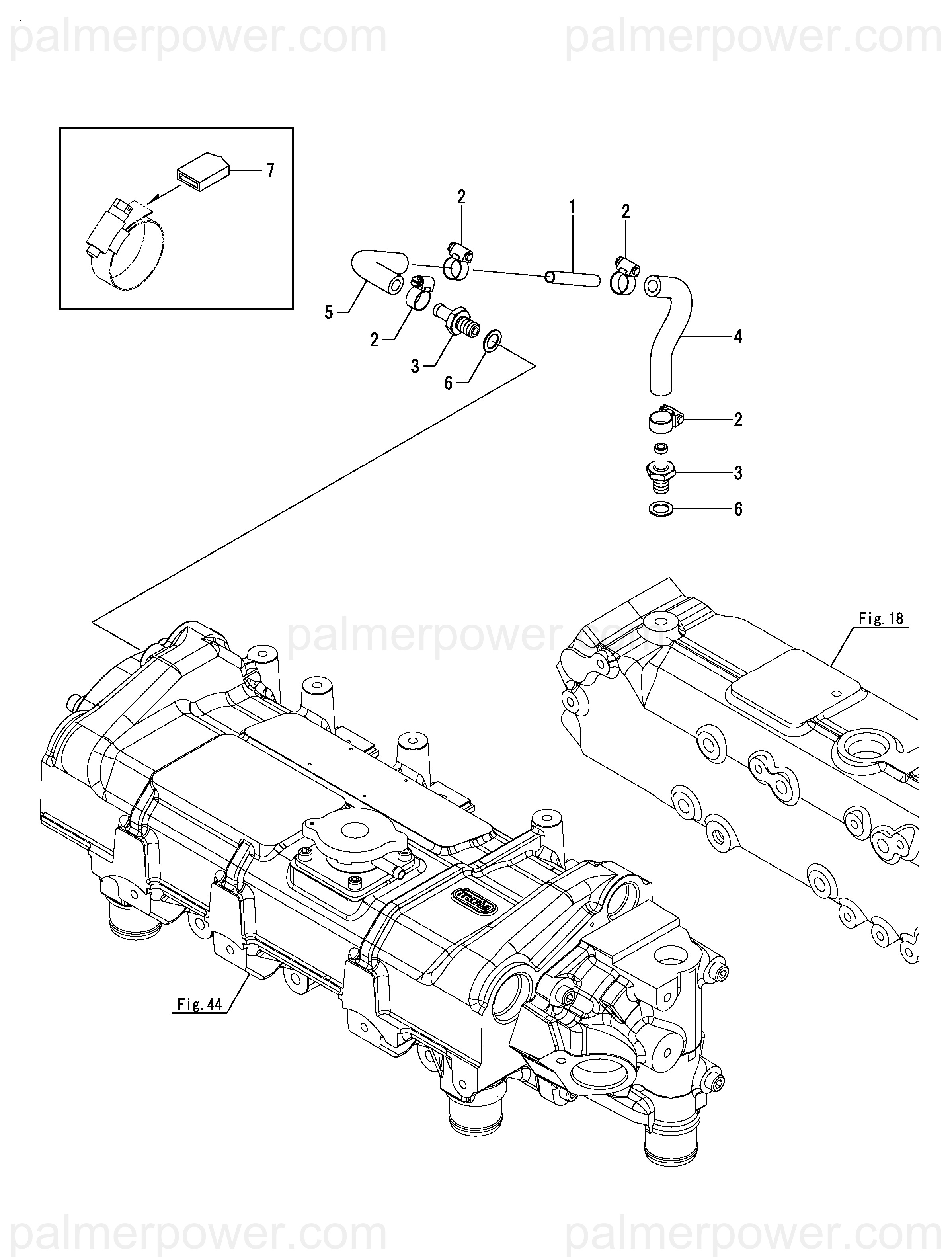 palmerpower.com palmerpower.com

7

2

1

2

5

2

3

6

4

2

3

6

palmerpower.com

Fig. 18

Fig. 44

palmerpower.com palmerpower.com