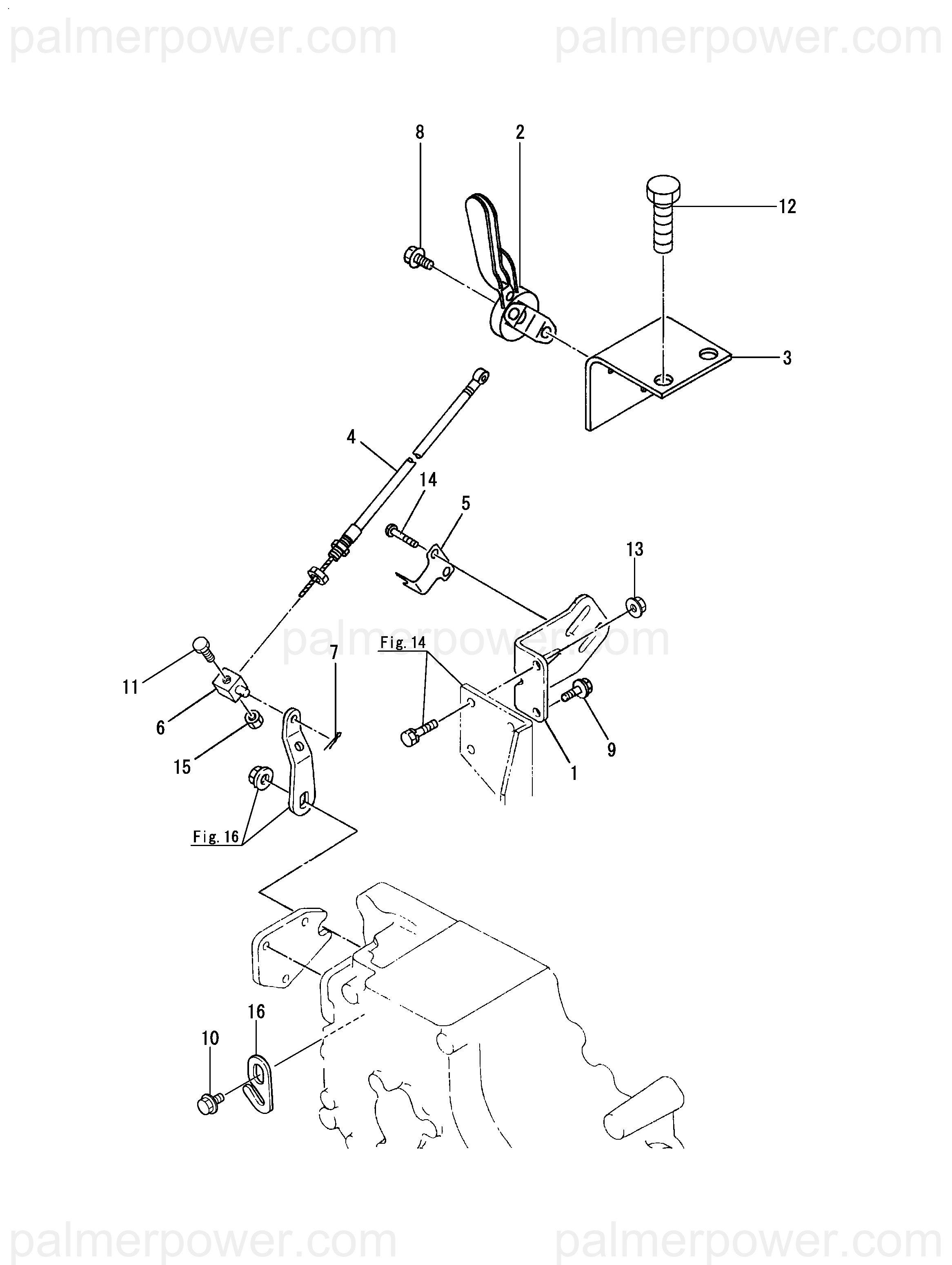 palmerpower.com palmerpower.com

8
2
12
3
4
14
5
13
palmerpower.com
Fig. 14
7
11
6
15
9
1
Fig. 16
16
10

palmerpower.com palmerpower.com