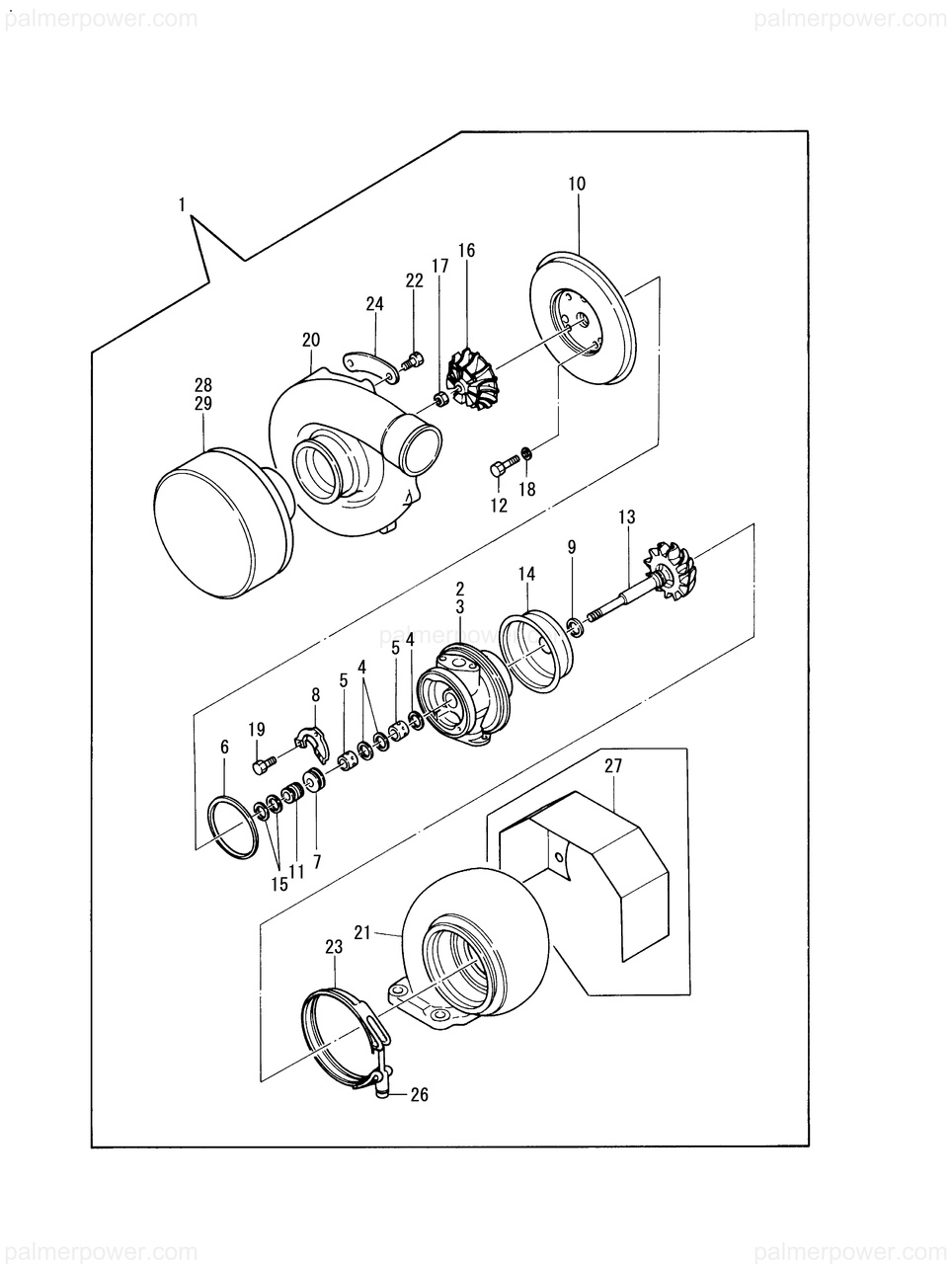 palmerpower.com
palmerpower.com

1
10
16
17
22
24
20
28
29
12
18
13
9
14
2
3
palmerpower.com
4
5
4
5
8
19
6
15
11
7
27
21
23
26

palmerpower.com
palmerpower.com