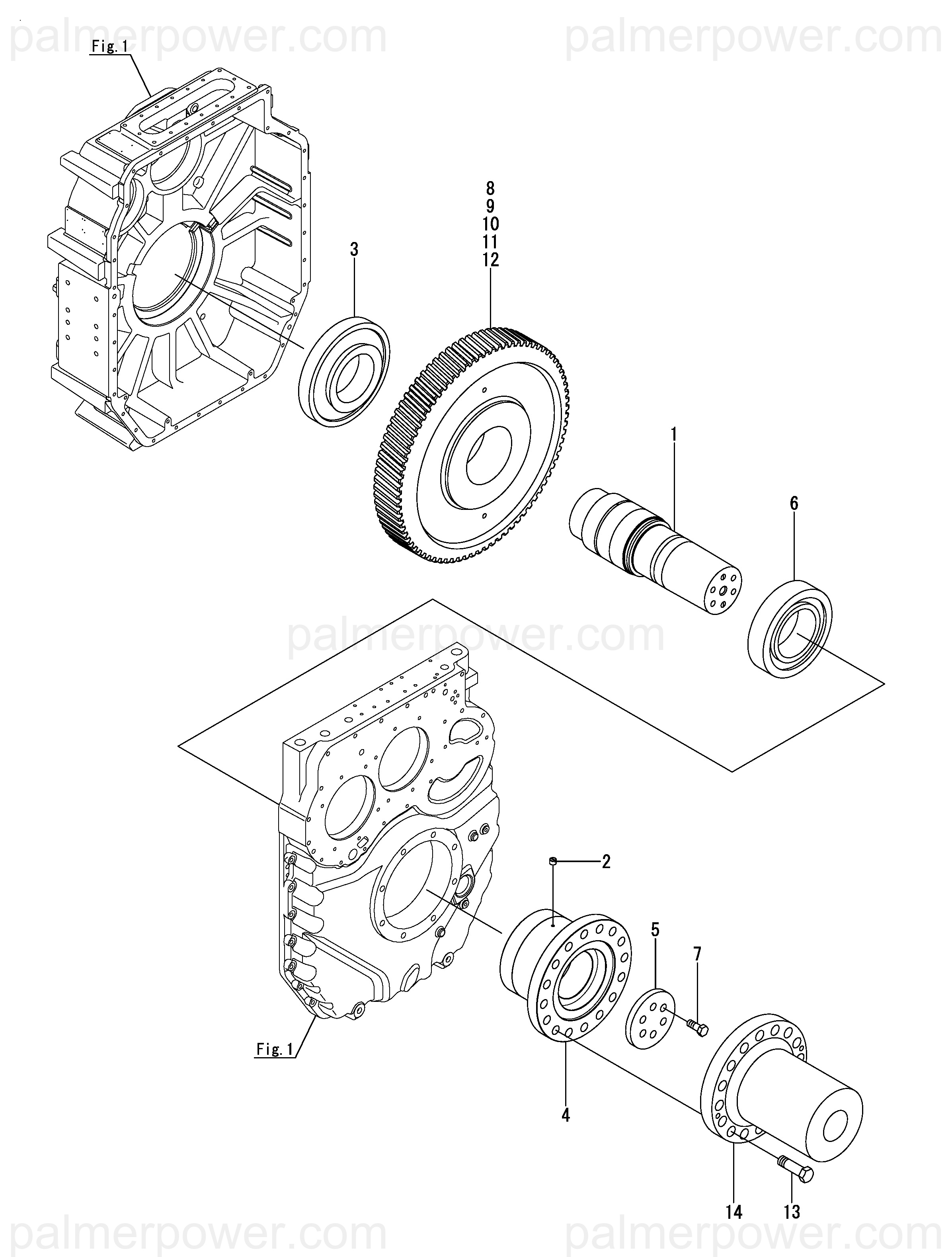 palmerpower.com palmerpower.com

Fig. 1

8
9
10
11
12

3

1

6

palmerpower.com

2

5

7

Fig. 1

4

14

13

palmerpower.com palmerpower.com