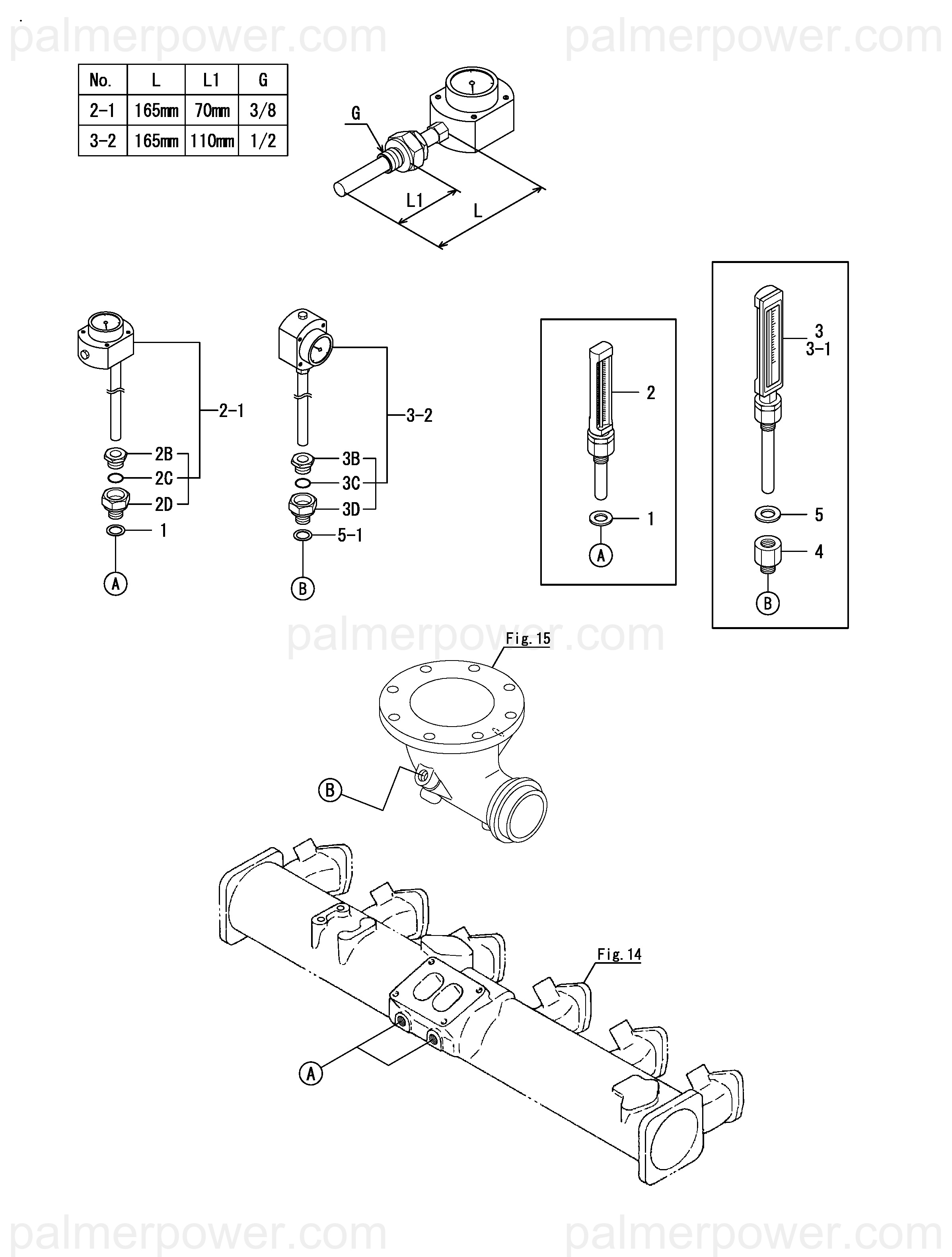 palmerpower.com palmerpower.com

| No. | L | L1 | G |
|---|---|---|---|
| 2-1 | 165mm | 70mm | 3/8 |
| 3-2 | 165mm | 110mm | 1/2 |

G
L1
L

2-1
2B
2C
2D
1
A

3-2
3B
3C
3D
5-1
B

2
1
A

3
3-1
5
4
B

palmerpower.com
Fig. 15
B

Fig. 14
A

palmerpower.com palmerpower.com