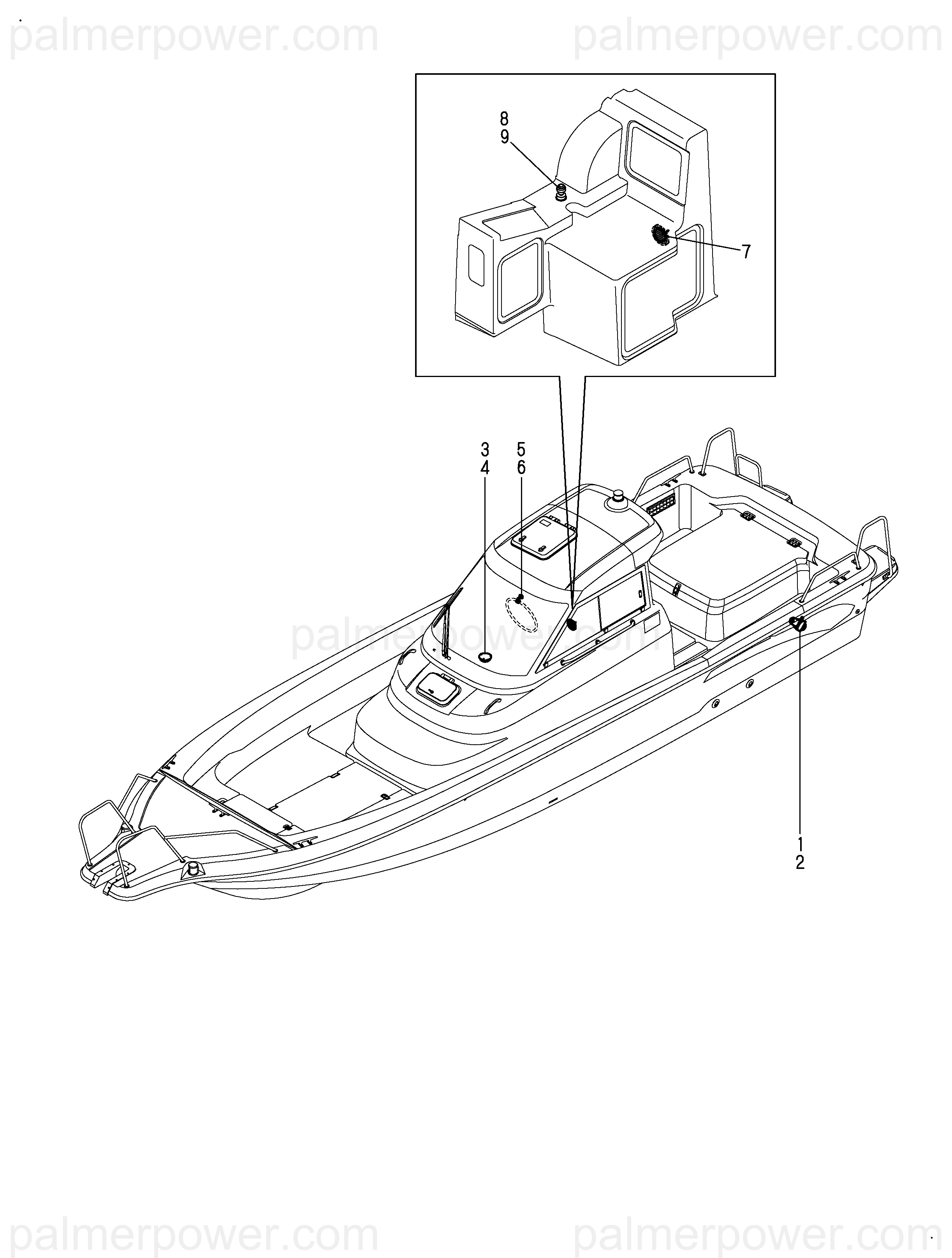 palmerpower.com palmerpower.com

8
9

7

3
4

5
6

palmerpower.com

1
2

palmerpower.com palmerpower.com