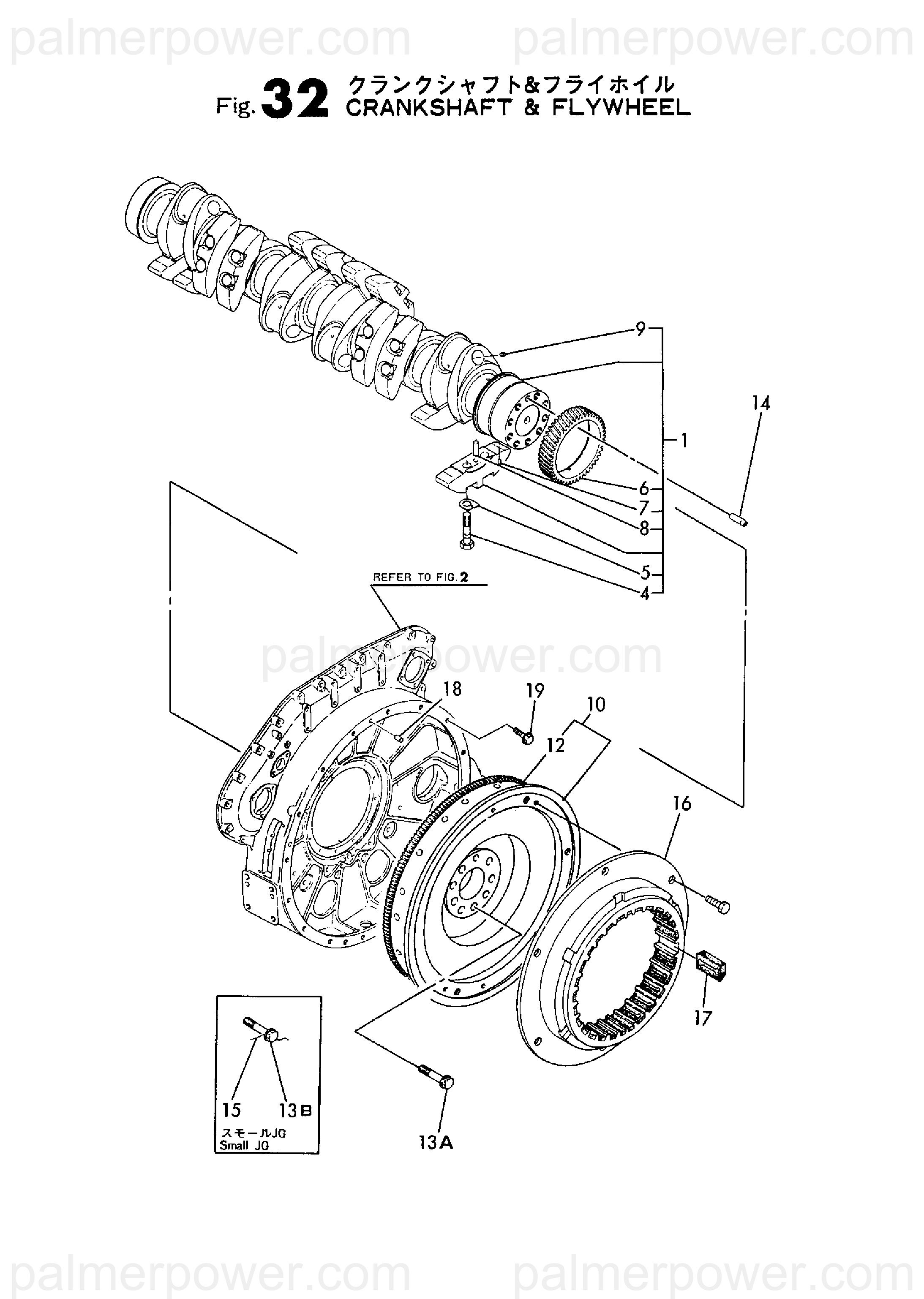 palmerpower.com palmerpower.com

Fig. 32 クランクシャフト&フライホイル
CRANKSHAFT & FLYWHEEL

9
1
14
6
7
8
5
4

REFER TO FIG. 2

palmerpower.com

18
19
10
12
16
17

15 13B
スモールJG
Small JG

13A

palmerpower.com palmerpower.com