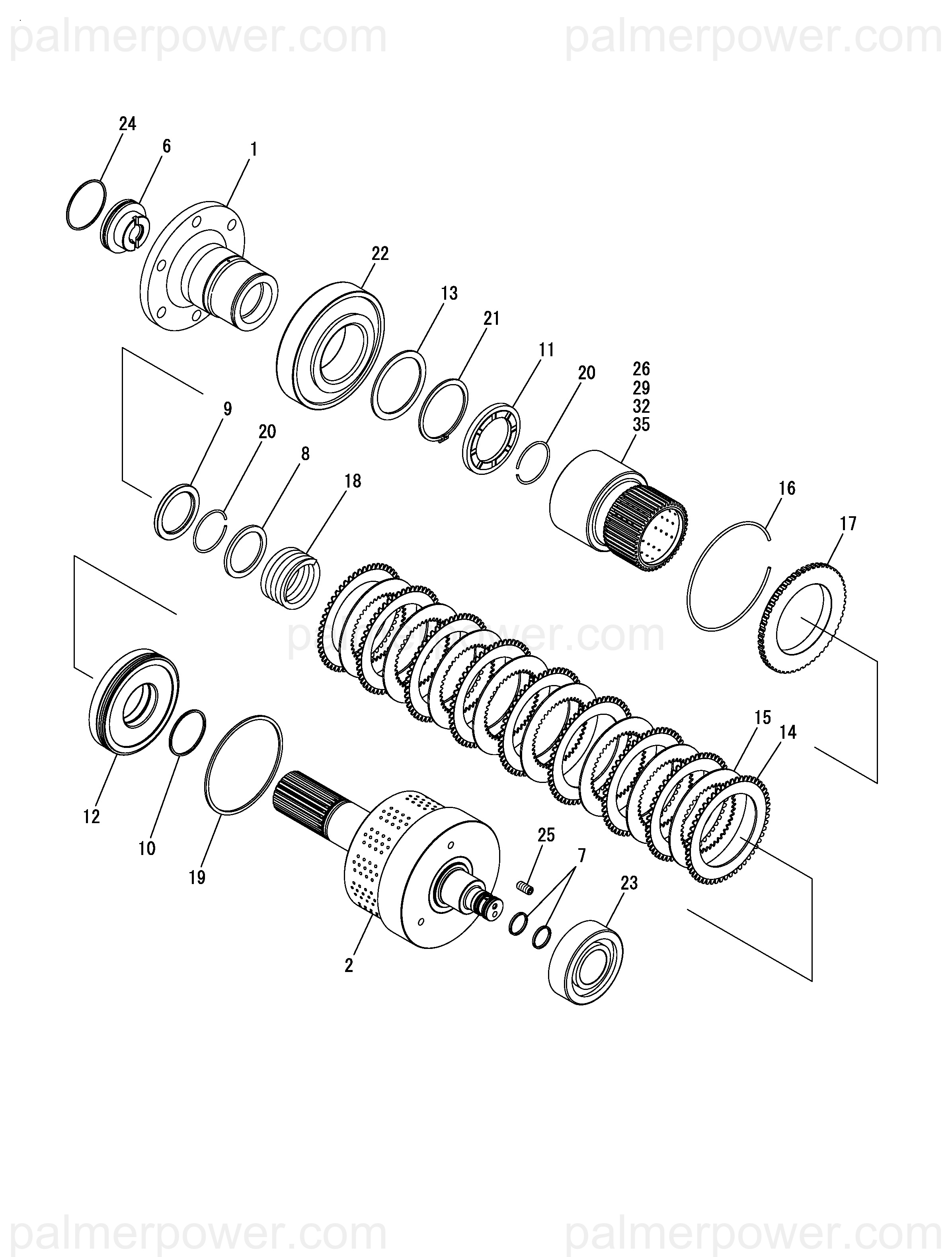 palmerpower.com palmerpower.com

24
6
1
22
13
21
11
20
26
29
32
35
9
20
8
18
16
17
palmerpower.com
15
14
12
10
19
25
7
23
2

palmerpower.com palmerpower.com