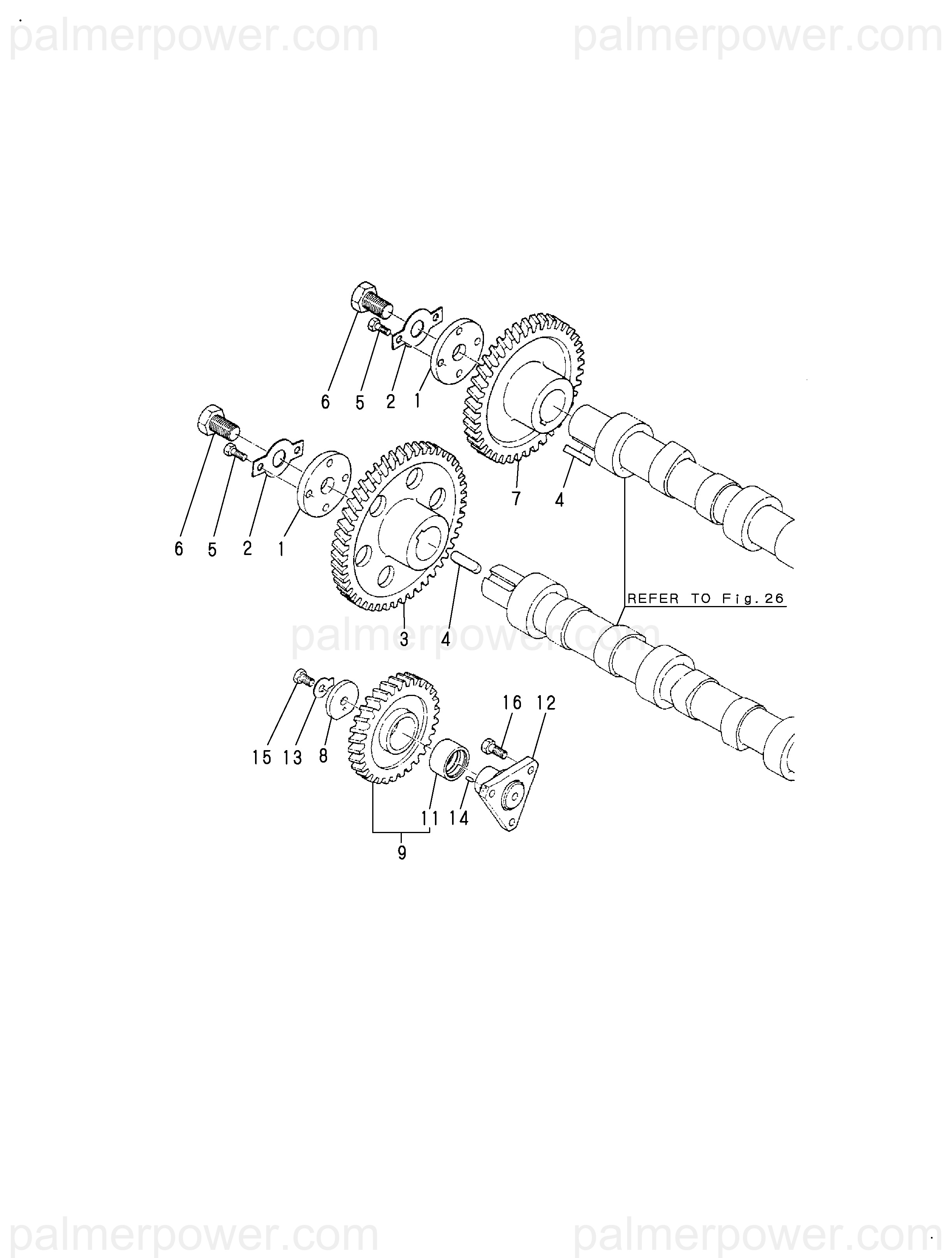 palmerpower.com palmerpower.com

6 5 2 1

7 4

6 5 2 1

3 4

REFER TO Fig.26

palmerpower.com

16 12

15 13 8

11 14

9

palmerpower.com palmerpower.com