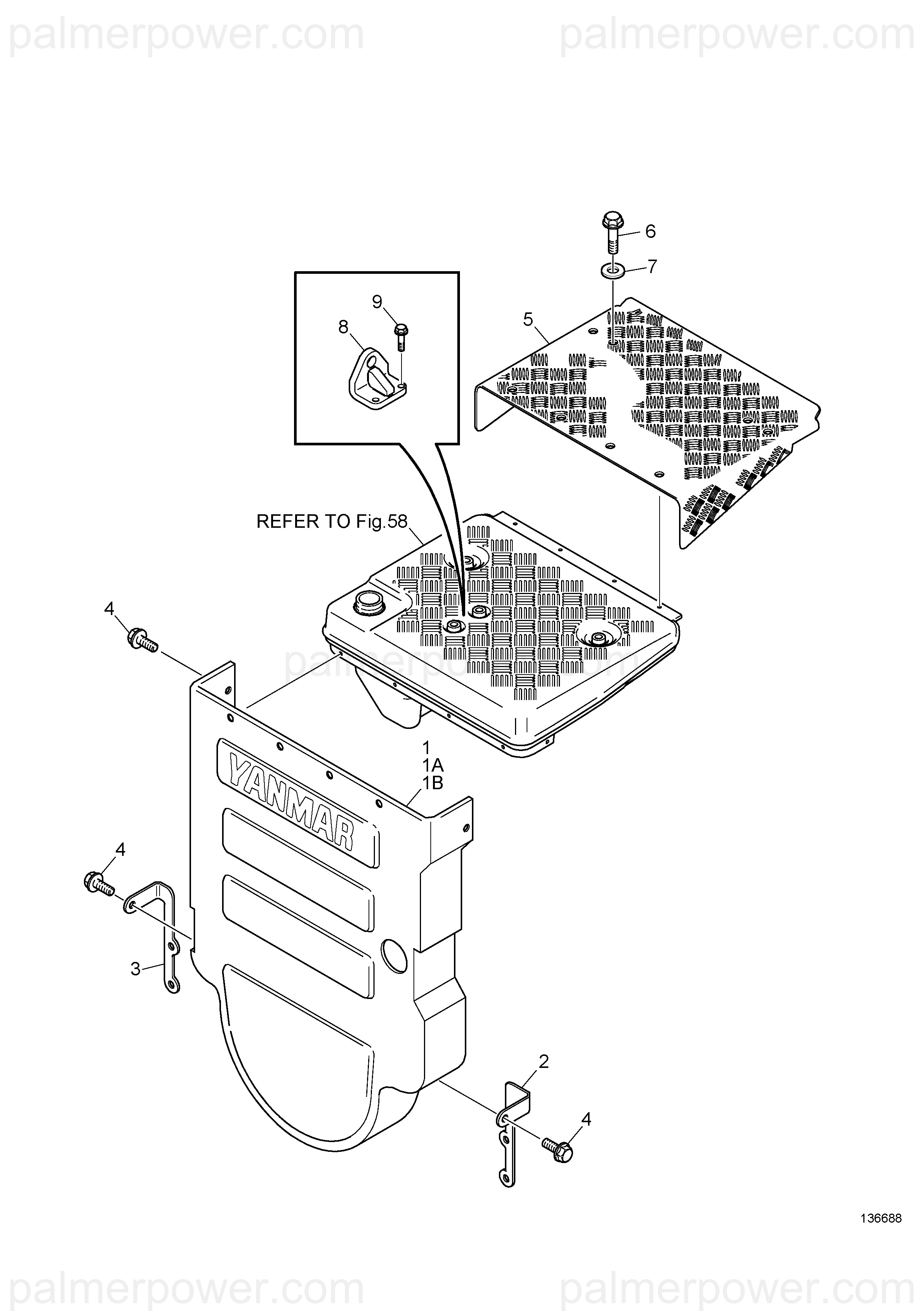 palmerpower.com palmerpower.com

6
7
9
8
5
REFER TO Fig.58
4
palmerpower.com
1
1A
1B
YANMAR
4
3
2
4

136688

palmerpower.com palmerpower.com