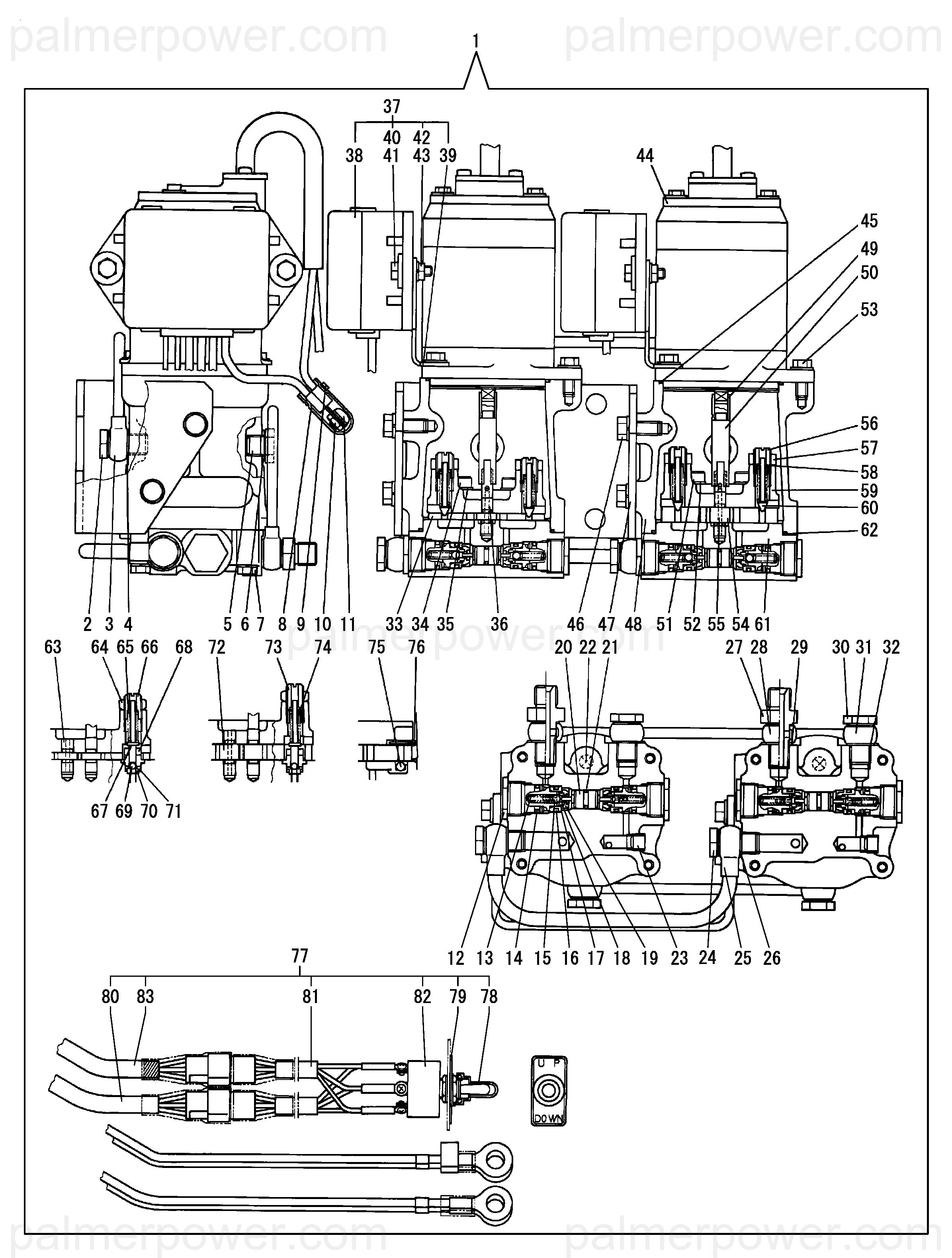 palmerpower.com palmerpower.com

1

37
40 42
38 41 43 39

44

45
49
50
53

56
57
58
59
60
62

2 3 4 5 6 7 8 9 10 11 33 34 35 36 46 47 48 51 52 55 54 61

palmerpower.com

63 64 65 66 68 72 73 74 75 76 20 22 21 27 28 29 30 31 32

67 69 70 71

12 13 14 15 16 17 18 19 23 24 25 26

77
80 83 81 82 79 78

UP
DOWN

palmerpower.com palmerpower.com