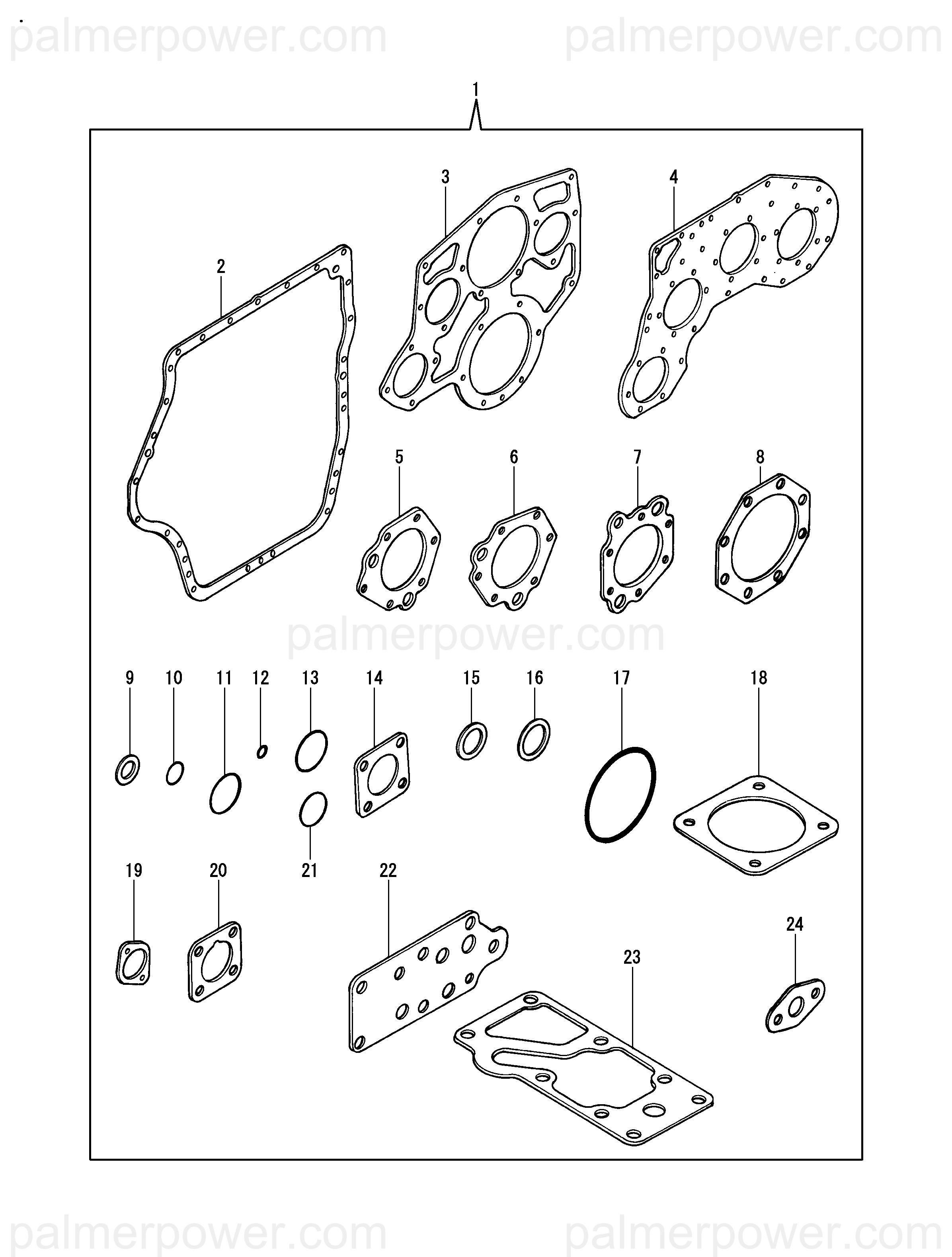 palmerpower.com palmerpower.com

1

2

3

4

5

6

7

8

palmerpower.com

9

10

11

12

13

14

15

16

17

18

19

20

21

22

23

24

palmerpower.com palmerpower.com