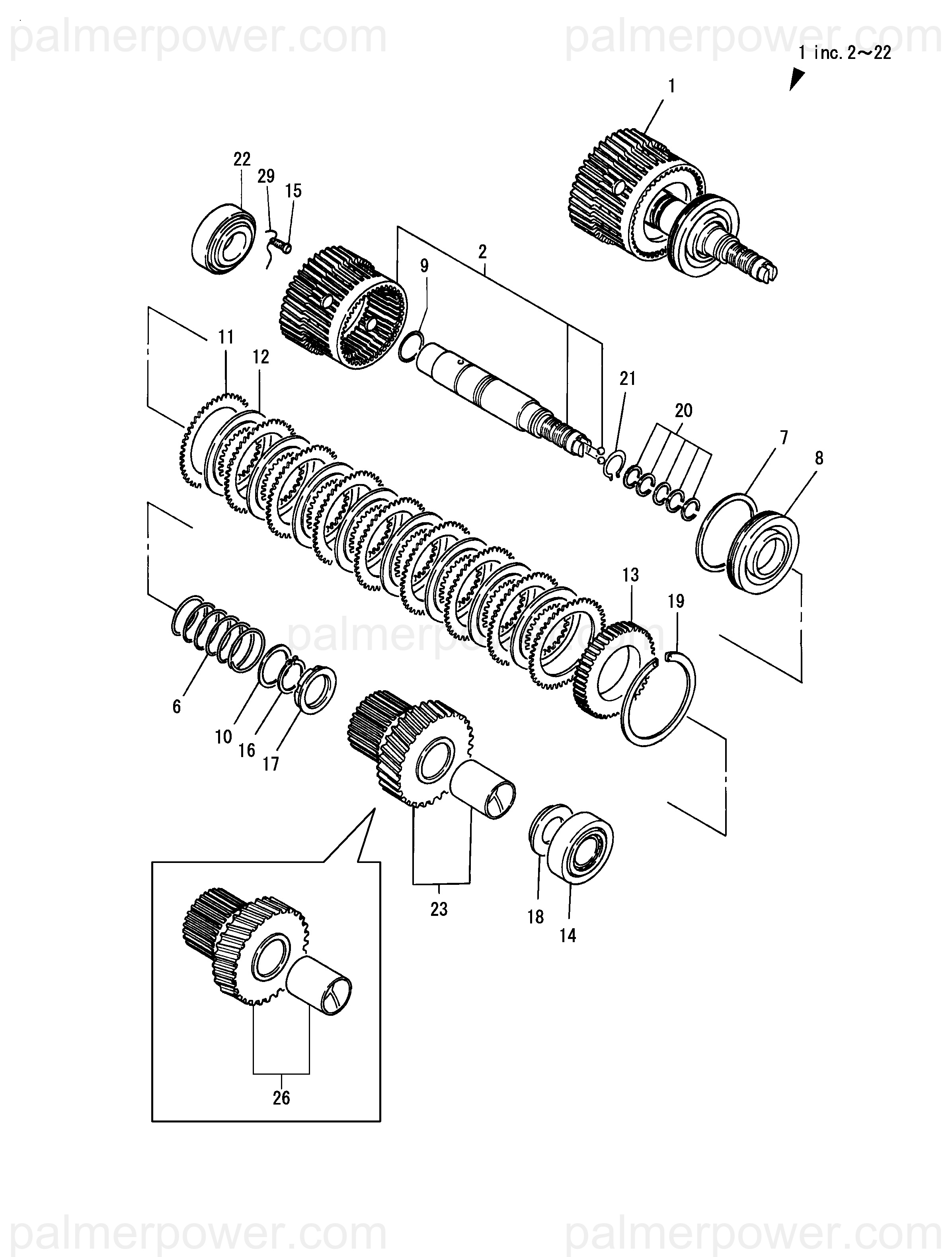 palmerpower.com palmerpower.com

1 inc. 2~22

1

22 29 15

2

9

11 12

21

20

7

8

13

19

palmerpower.com

6

10 16 17

23

18

14

26

palmerpower.com palmerpower.com