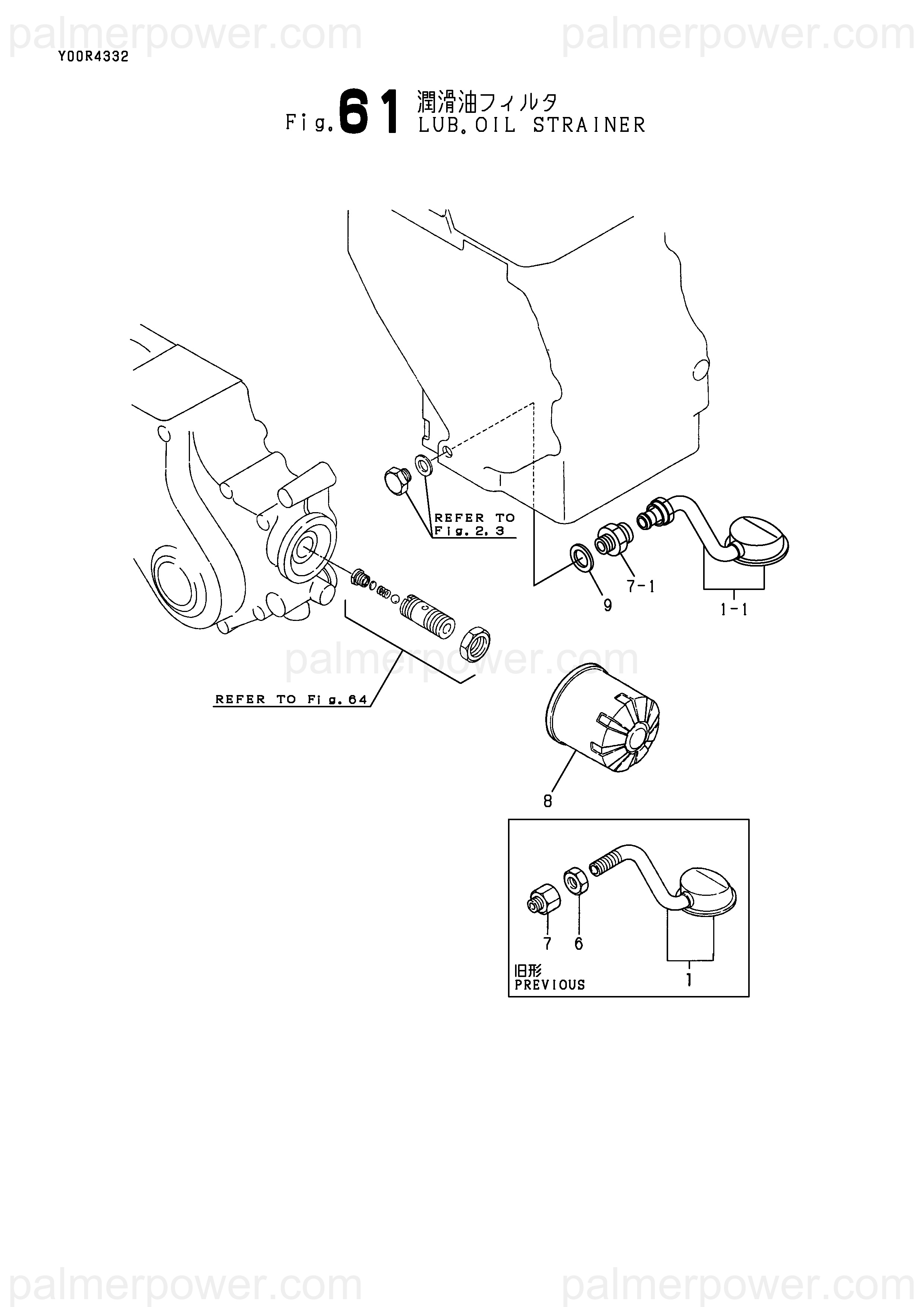 palmerpower.com palmerpower.com

Y00R4332

Fig. 61 潤滑油フィルタ
LUB. OIL STRAINER

REFER TO
Fig. 2. 3

9

7-1

1-1

palmerpower.com

REFER TO Fig. 64

8

7 6

1

旧形
PREVIOUS

palmerpower.com palmerpower.com