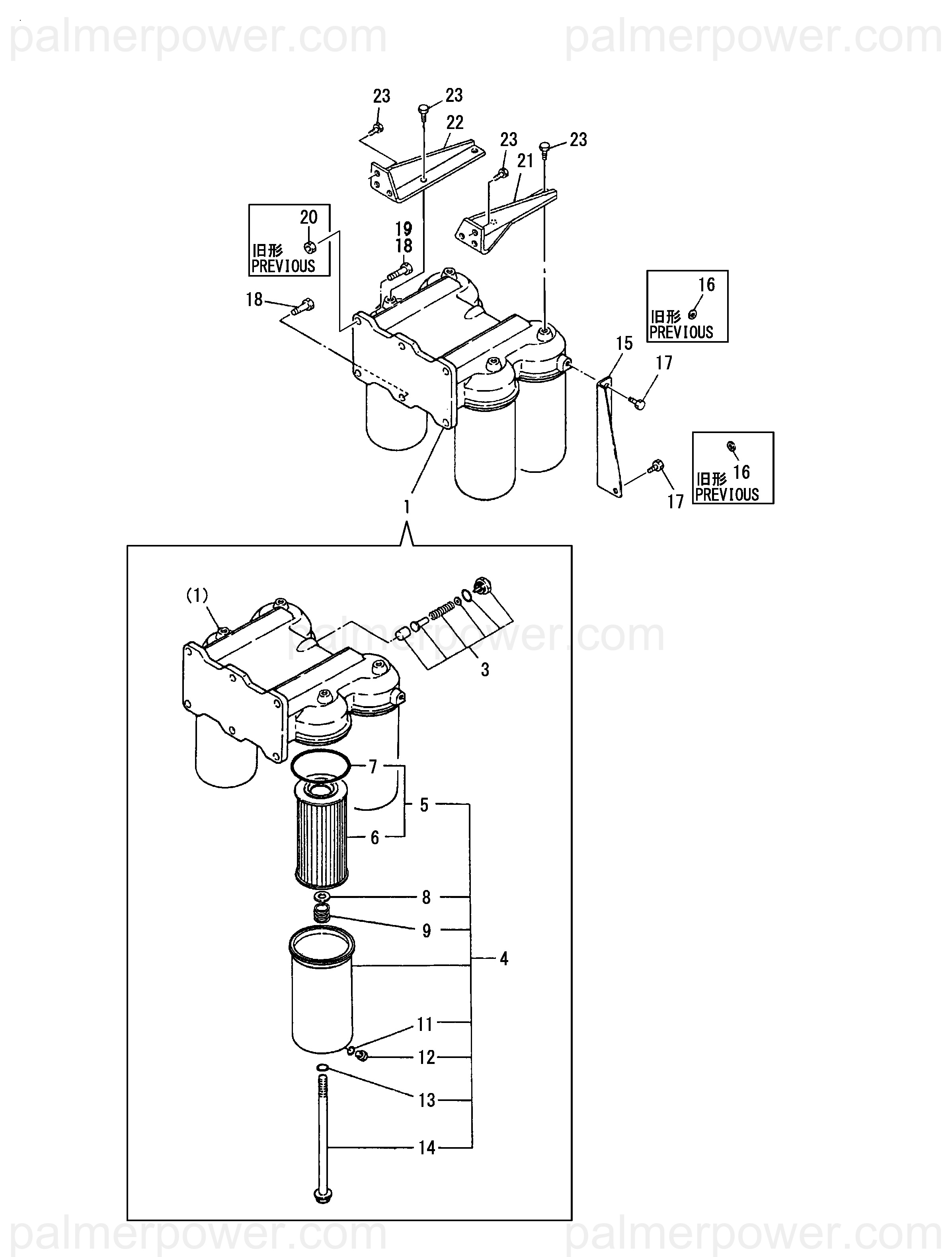 palmerpower.com palmerpower.com

23
23
22
23
23
21
20
旧形
PREVIOUS
19
18
18
16
旧形
PREVIOUS
15
17
16
旧形
PREVIOUS
17
1

(1)
palmerpower.com
3
7
5
6
8
9
4
11
12
13
14

palmerpower.com palmerpower.com