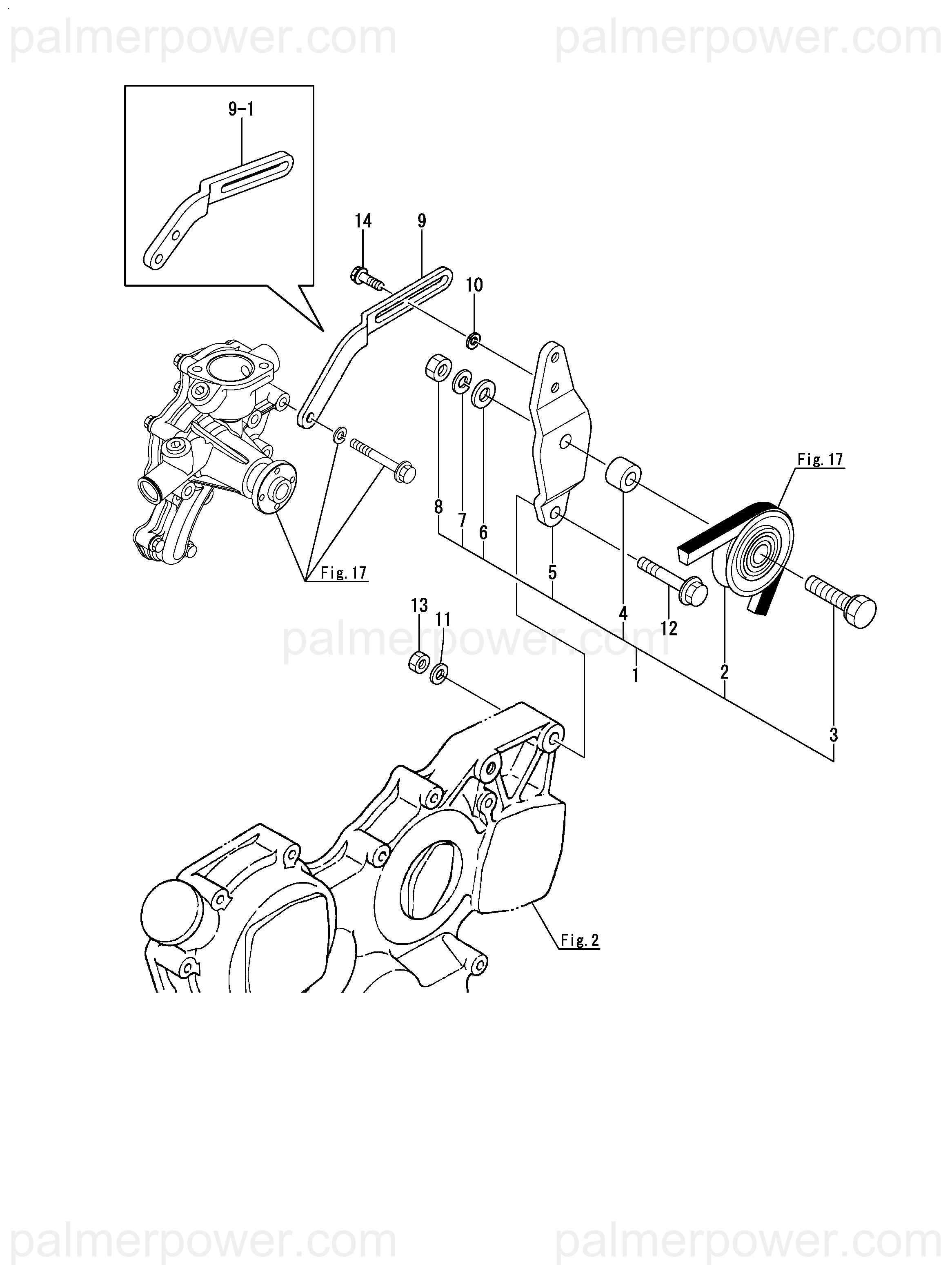 palmerpower.com palmerpower.com

9-1

14
9
10

Fig. 17

8
7
6
5
4
12
Fig. 17

13
11

palmerpower.com

1
2
3

Fig. 2

palmerpower.com palmerpower.com