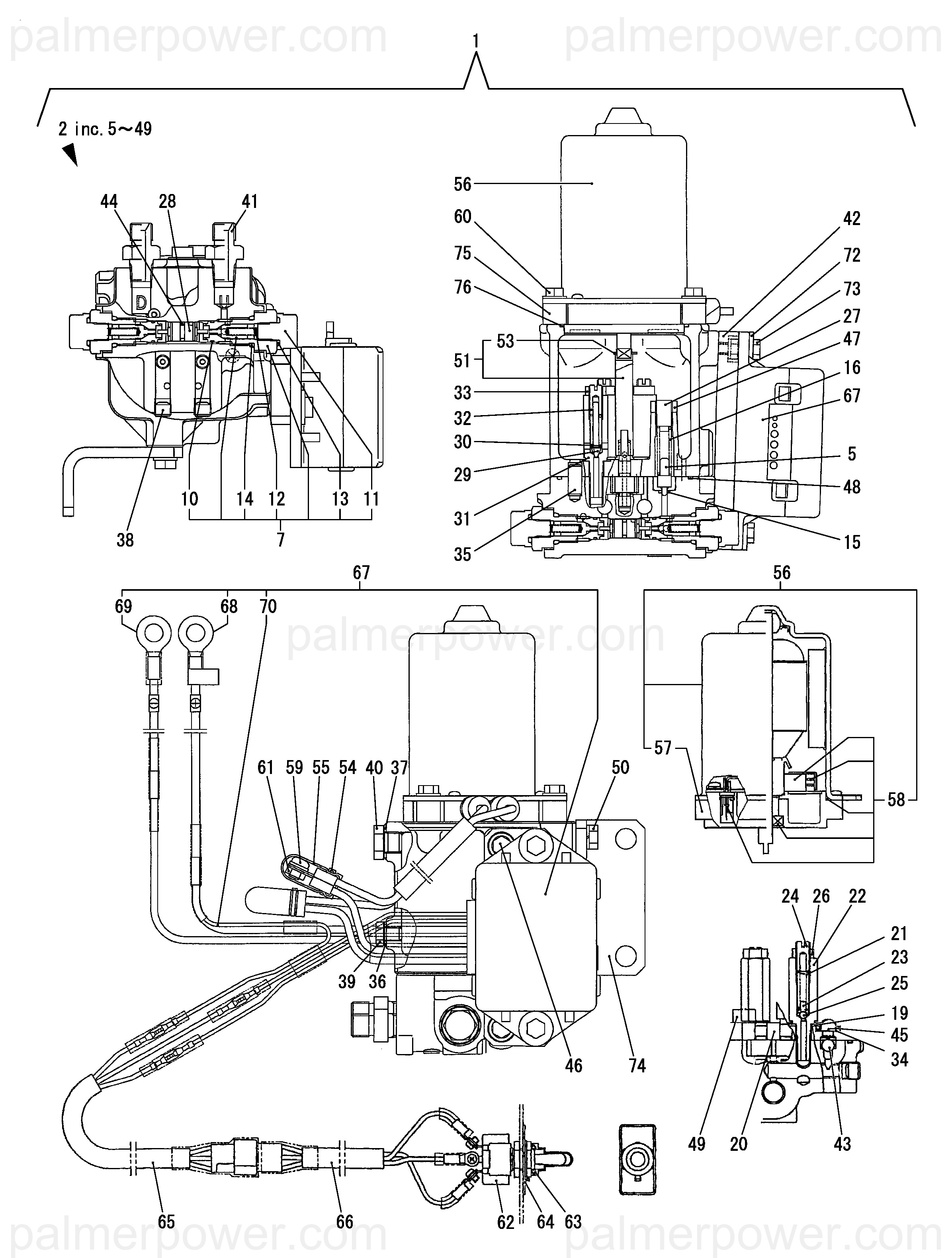 palmerpower.com palmerpower.com

1

2 inc. 5~49

44 28 41

10 14 12 13 11

38

7

56

60

75

76

53

51

33

32

30

29

31

35

42

72

73

27

47

16

67

5

48

15

67

69 68 70

palmerpower.com

61 59 55 54 40 37

50

39 36

46

74

65

66

62 64 63

56

57

58

24 26 22

21

23

25

19

45

34

49 20 43

palmerpower.com palmerpower.com