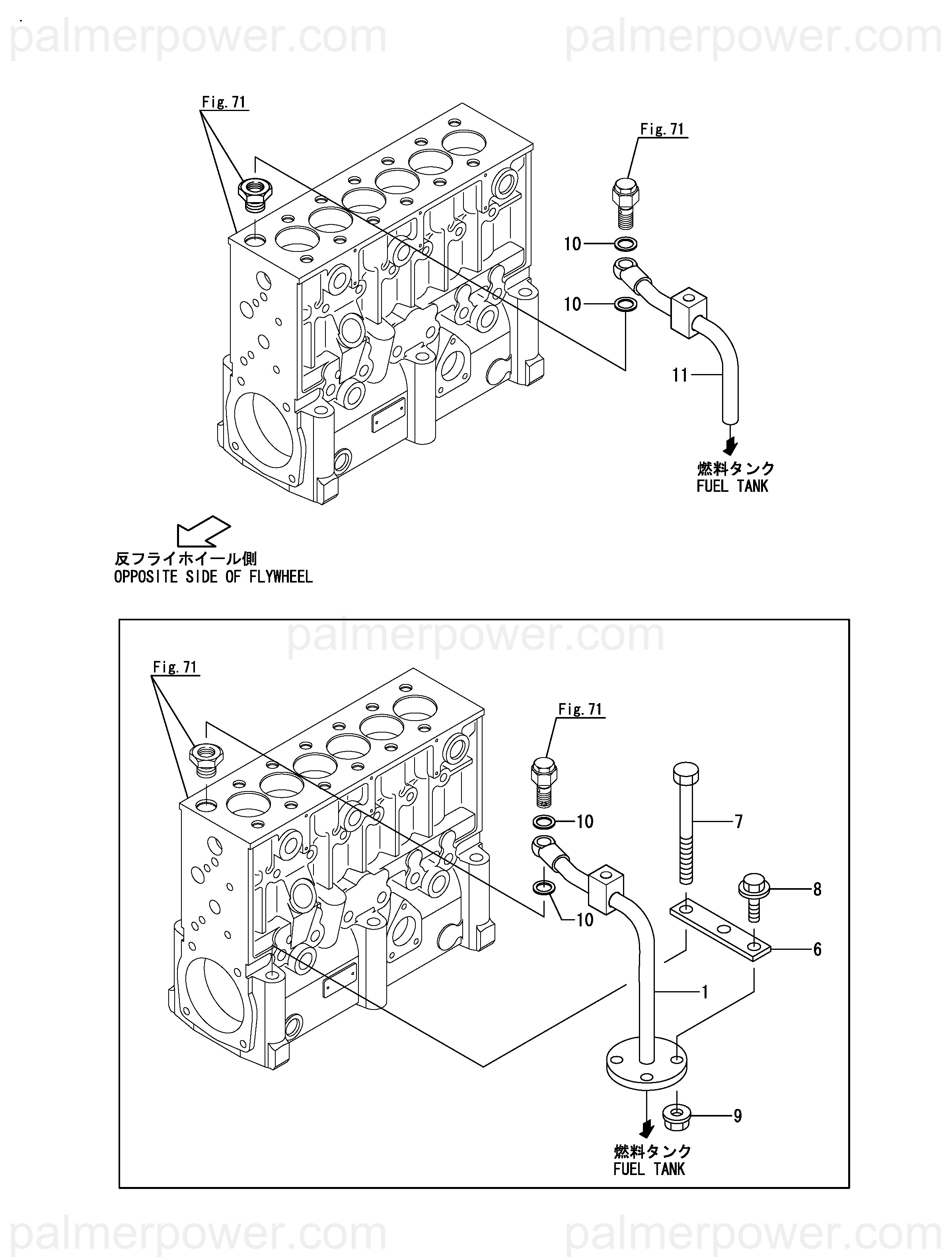 palmerpower.com palmerpower.com

Fig. 71

Fig. 71

10

10

11

燃料タンク
FUEL TANK

反フライホイール側
OPPOSITE SIDE OF FLYWHEEL

palmerpower.com

Fig. 71

Fig. 71

10

7

8

10

6

1

9

燃料タンク
FUEL TANK

palmerpower.com palmerpower.com