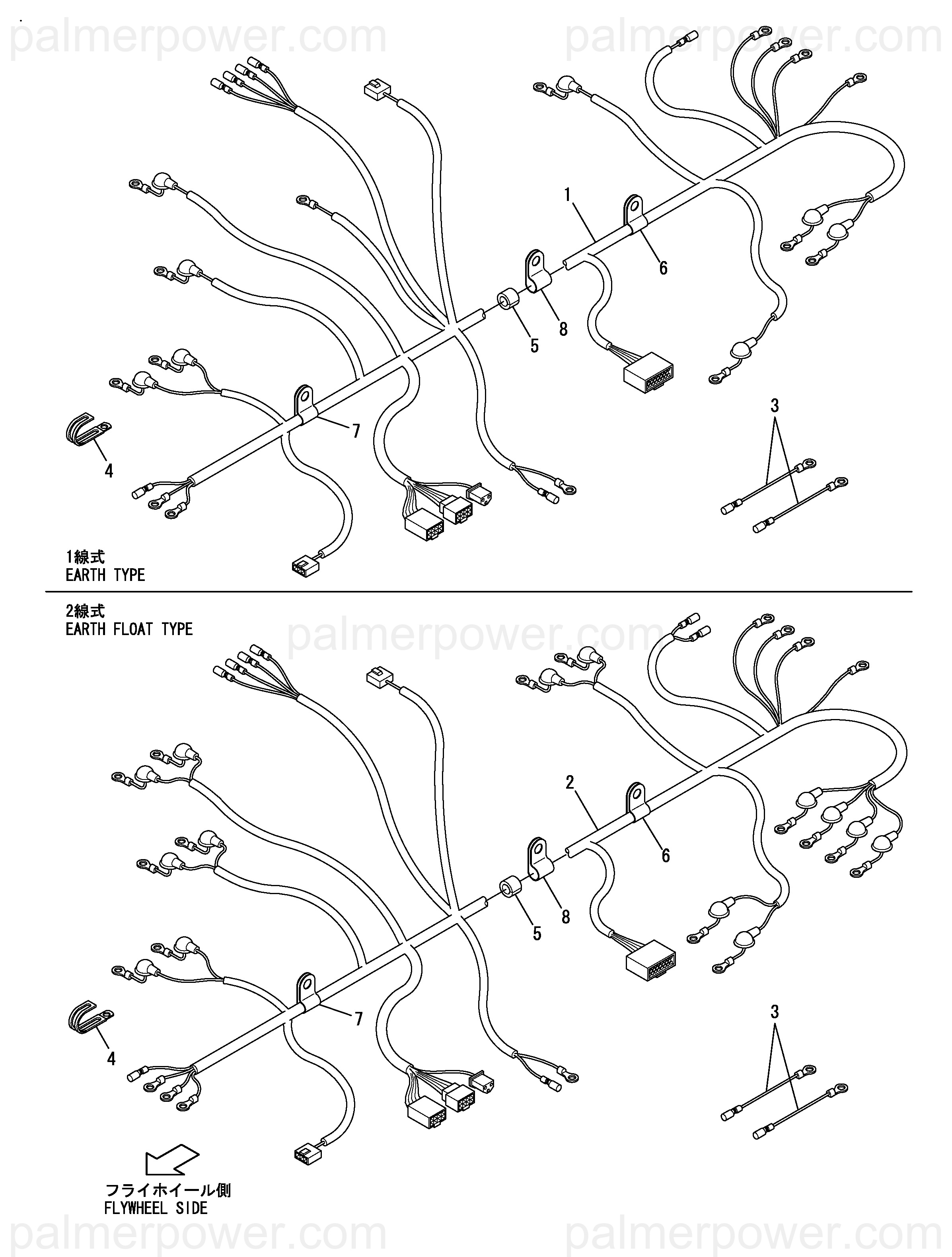 palmerpower.com palmerpower.com

1
6
8
5
7
4
3

1線式
EARTH TYPE

2線式
EARTH FLOAT TYPE

palmerpower.com

2
6
8
5
7
4
3

フライホイール側
FLYWHEEL SIDE

palmerpower.com palmerpower.com