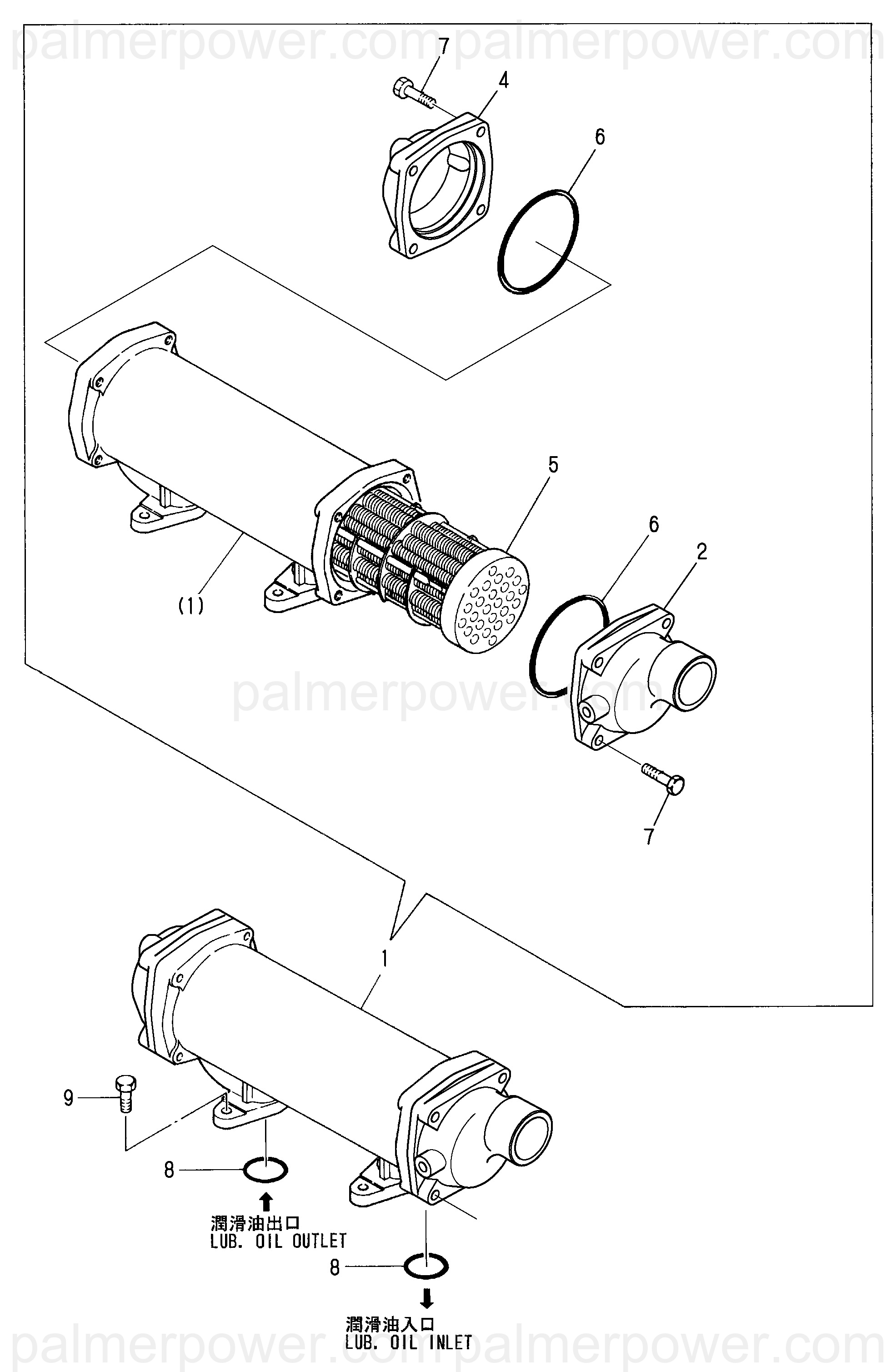 palmerpower.com palmerpower.com

7
4
6
5
6
2
(1)
palmerpower.com
7
1
9
8
潤滑油出口
LUB. OIL OUTLET
8
潤滑油入口
LUB. OIL INLET

palmerpower.com palmerpower.com