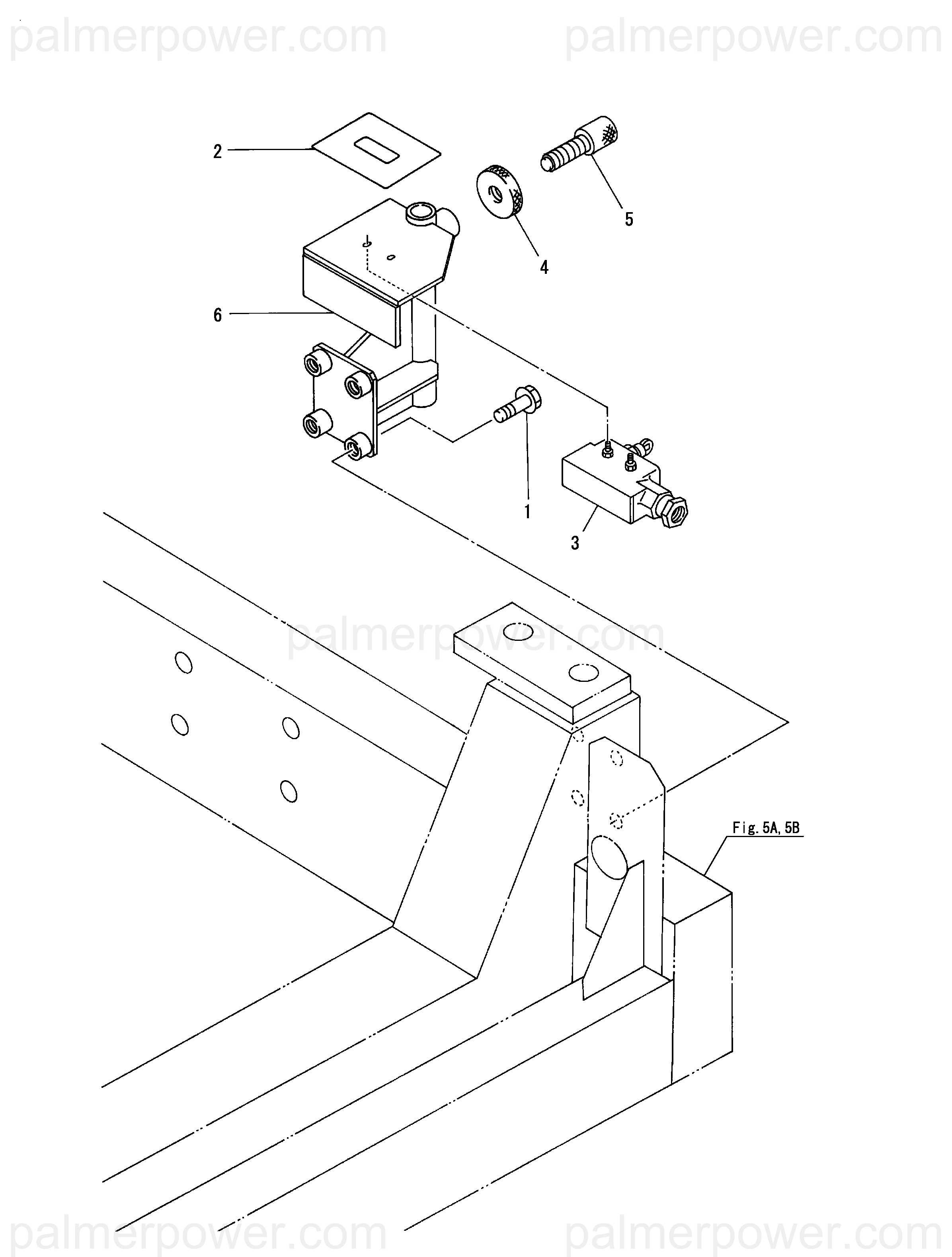 palmerpower.com palmerpower.com

2

5

4

6

1

3

palmerpower.com

Fig. 5A, 5B

palmerpower.com palmerpower.com