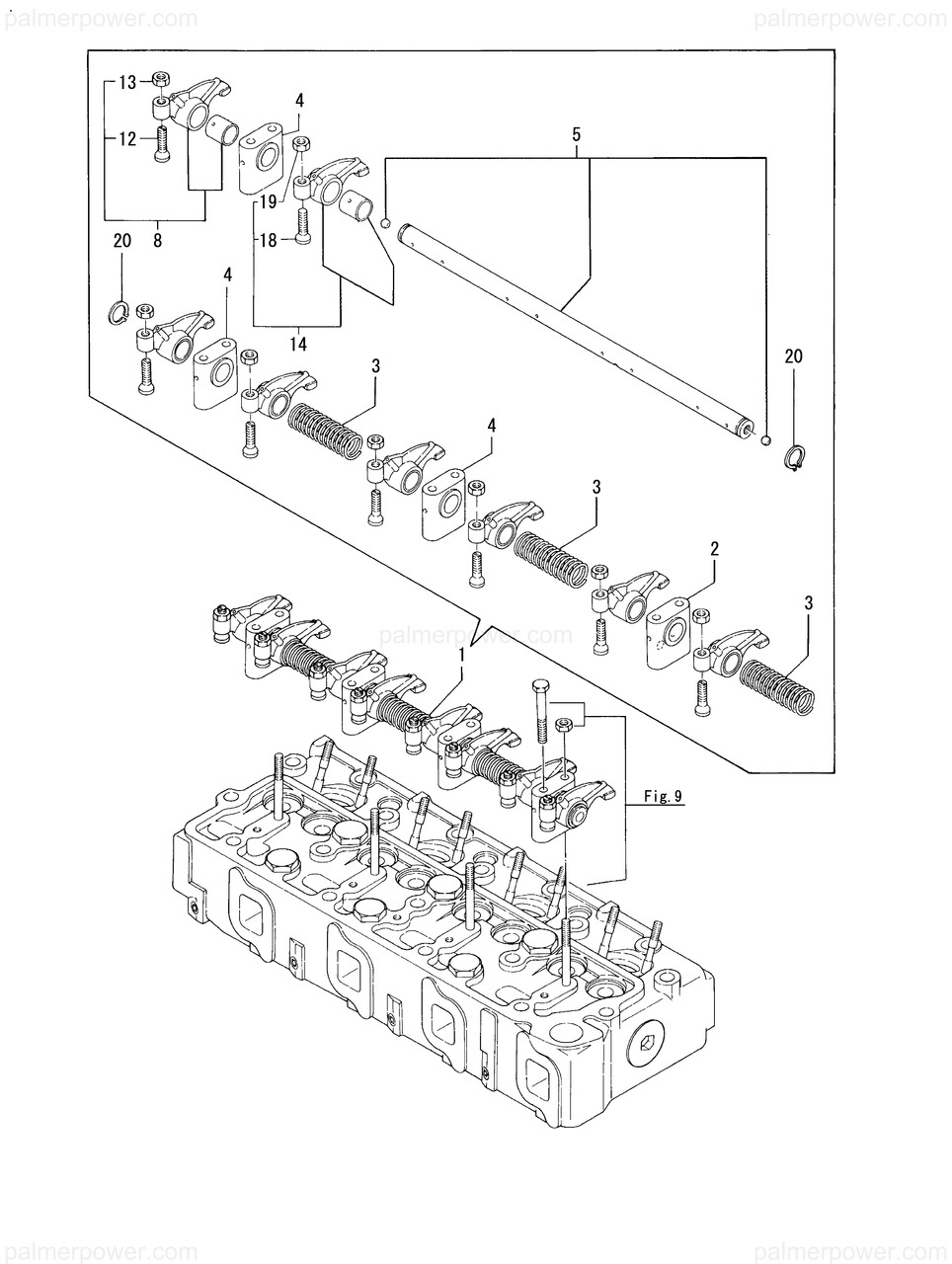 palmerpower.com palmerpower.com

13
12
4
5
19
18
8
20
4
14
3
20
4
3
2
3
palmerpower.com
1
Fig. 9

palmerpower.com palmerpower.com