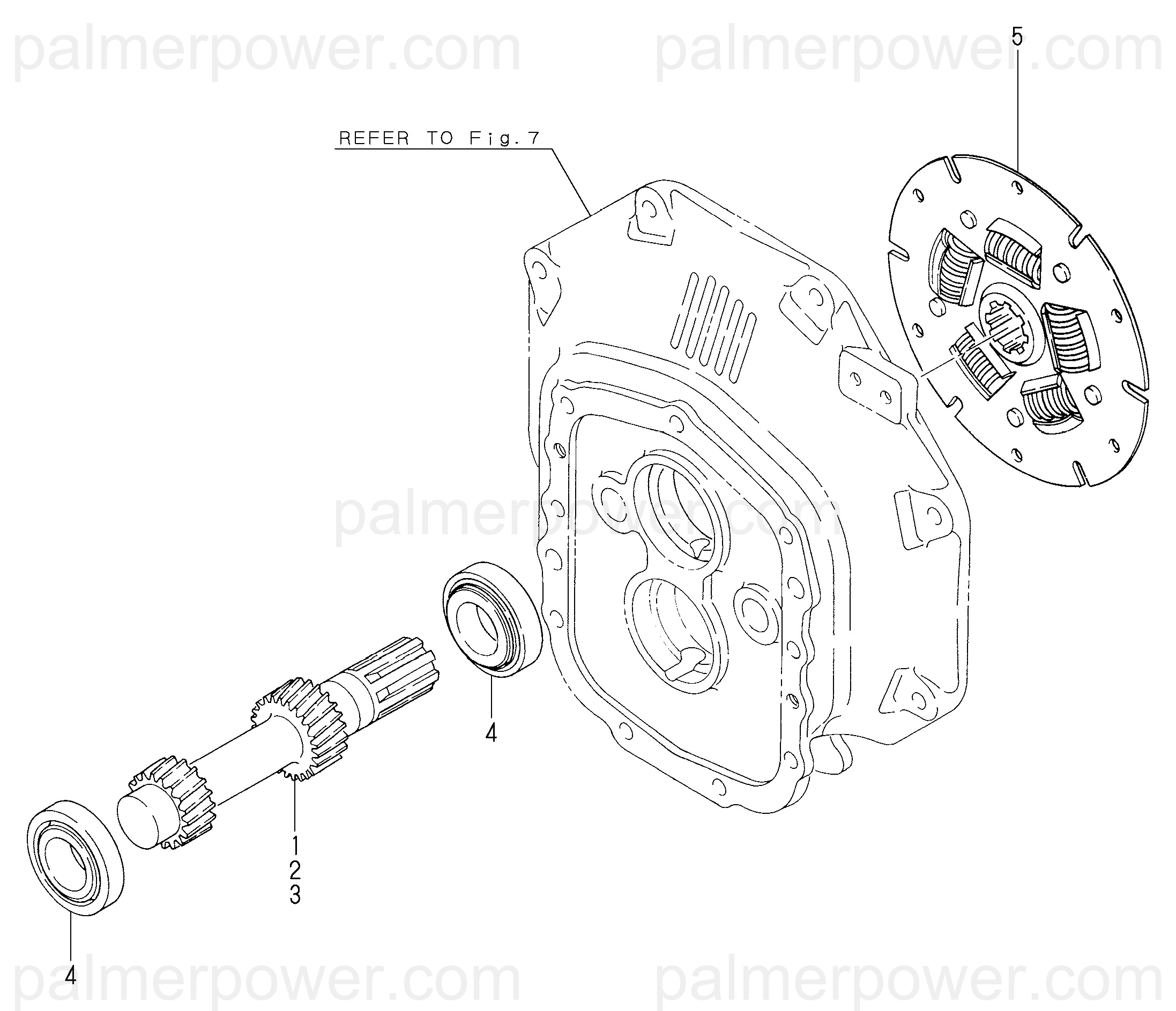 palmerpower.com palmerpower.com

5

REFER TO Fig.7

palmerpower.com

4

1
2
3

4

palmerpower.com palmerpower.com