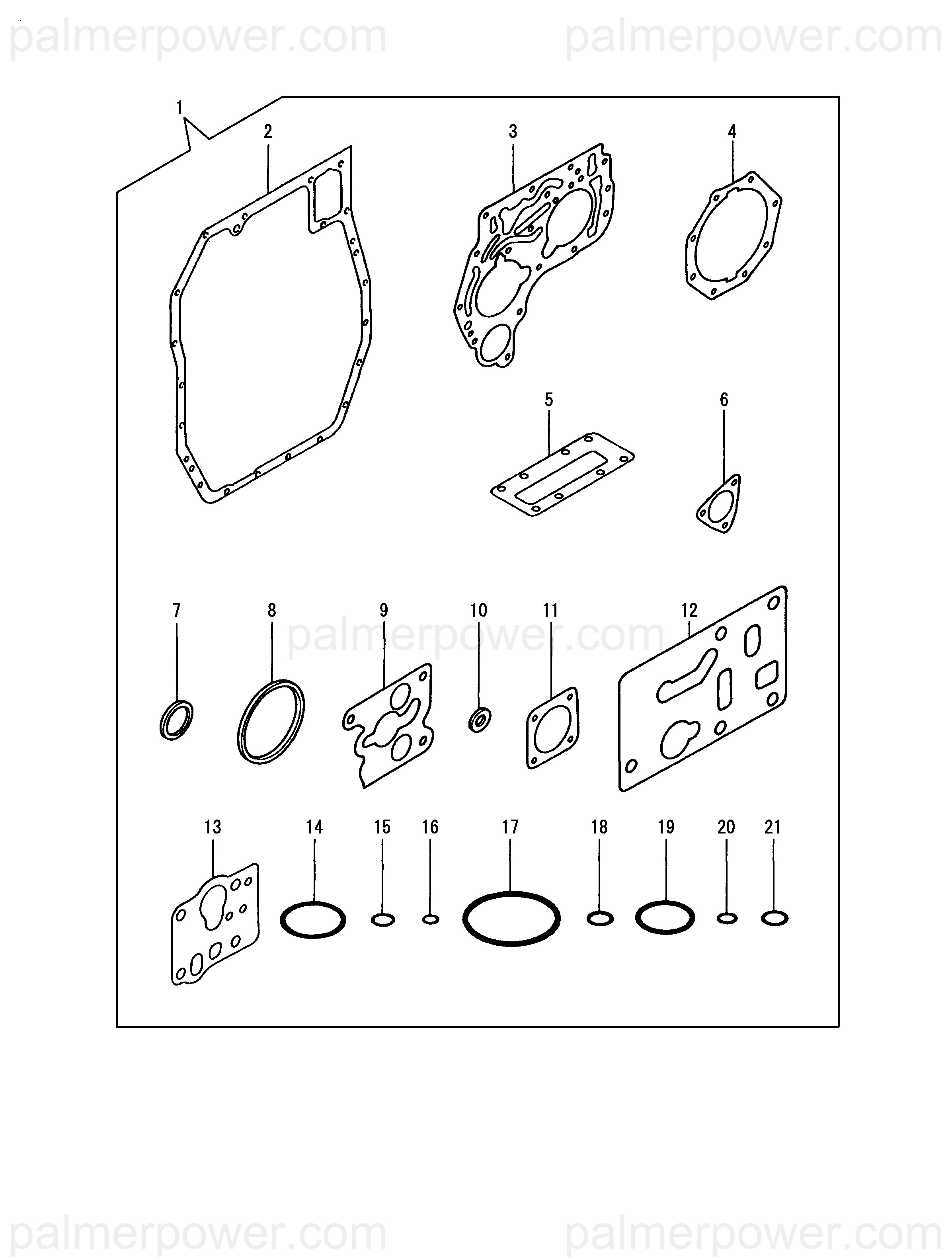 palmerpower.com palmerpower.com

1
2
3
4
5
6
7
8
9
10
11
12
palmerpower.com
13
14
15
16
17
18
19
20
21

palmerpower.com palmerpower.com