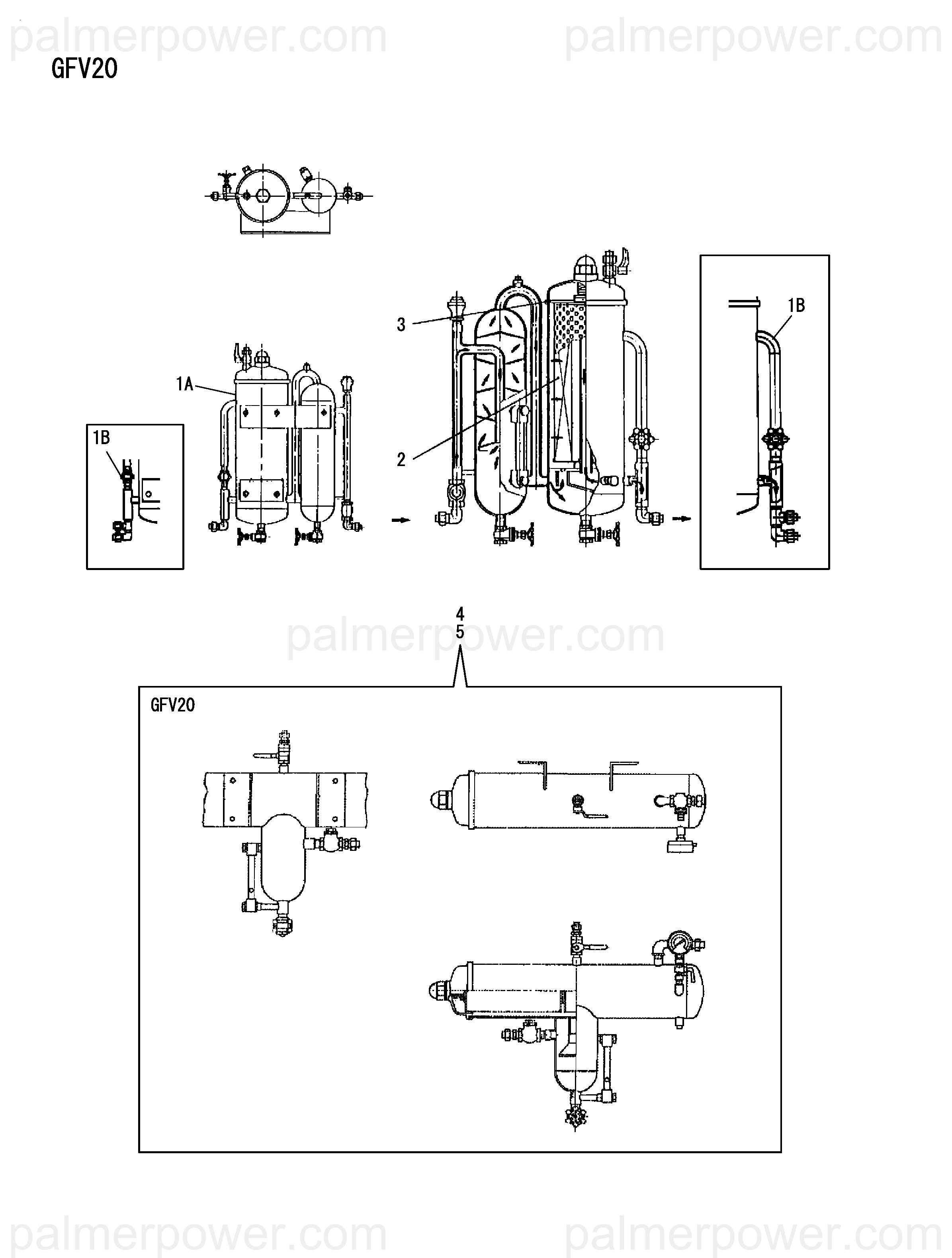 palmerpower.com palmerpower.com

GFV20

3

1B

1A

1B

2

4
5

palmerpower.com

GFV20

palmerpower.com palmerpower.com