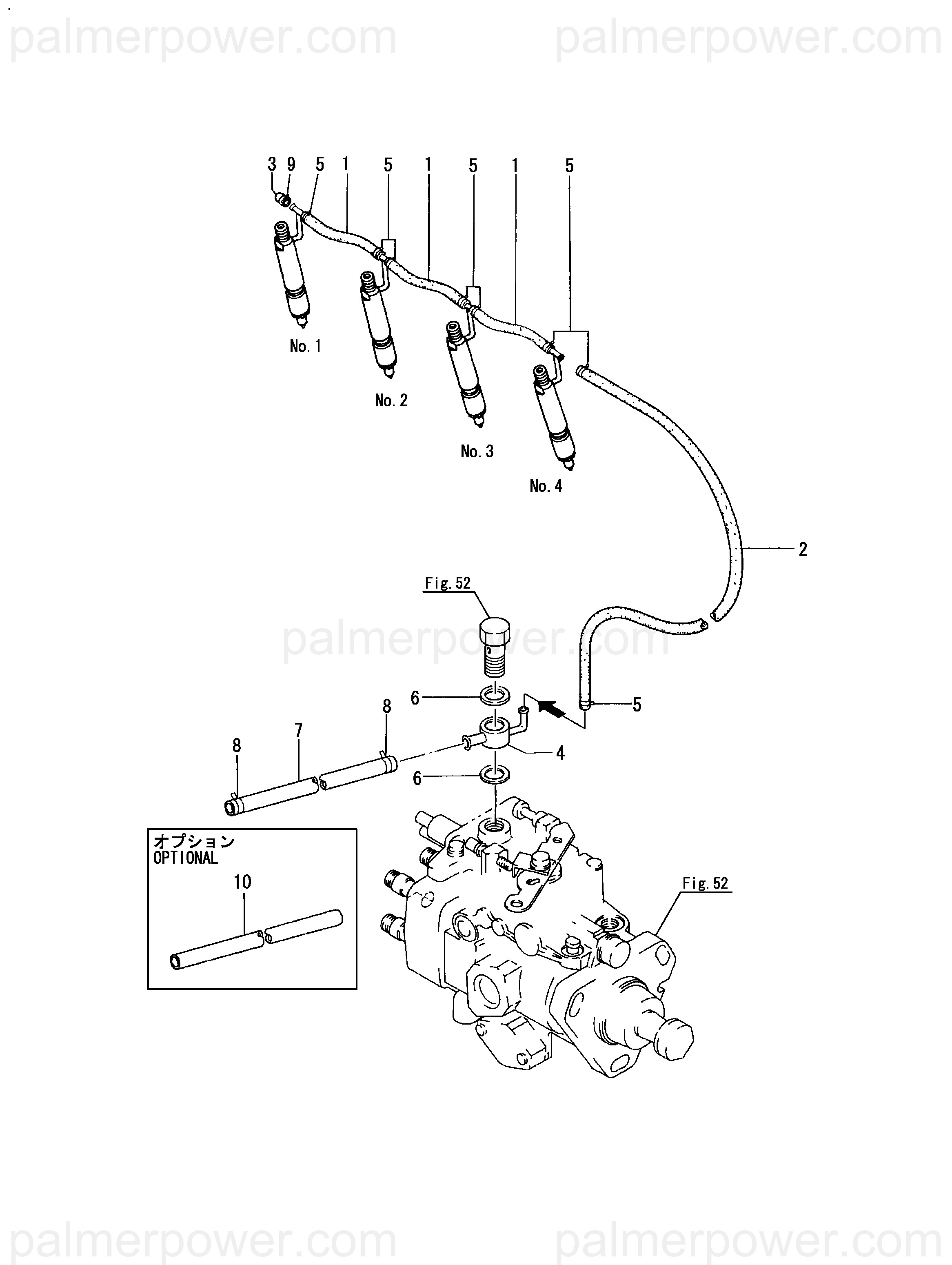 palmerpower.com palmerpower.com

3 9 5 1 5 1 5 1 5

No. 1

No. 2

No. 3

No. 4

2

Fig. 52

palmerpower.com

6

5

8

7

8

4

6

オプション
OPTIONAL

10

Fig. 52

palmerpower.com palmerpower.com